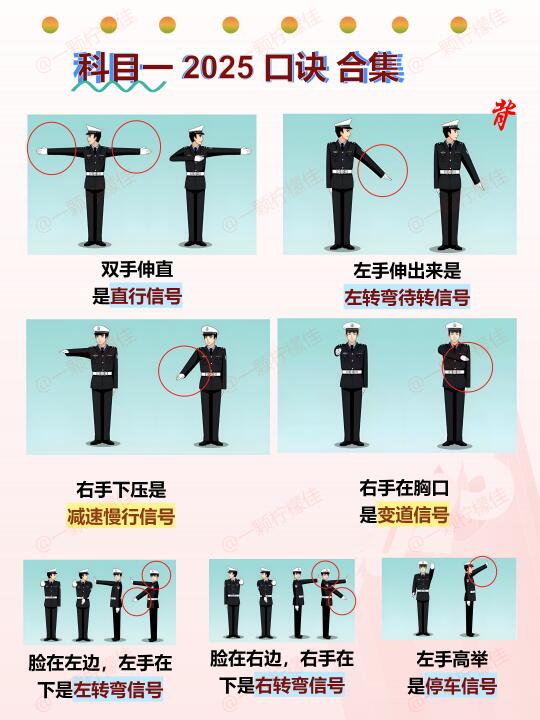 科目一 2025 口诀 合集

背

双手伸直
是直行信号

左手伸出来是
左转弯待转信号

右手下压是
减速慢行信号

右手在胸口
是变道信号

脸在左边，左手在
下是左转弯信号

脸在右边，右手在
下是右转弯信号

左手高举
是停车信号

@一颗柠檬佳