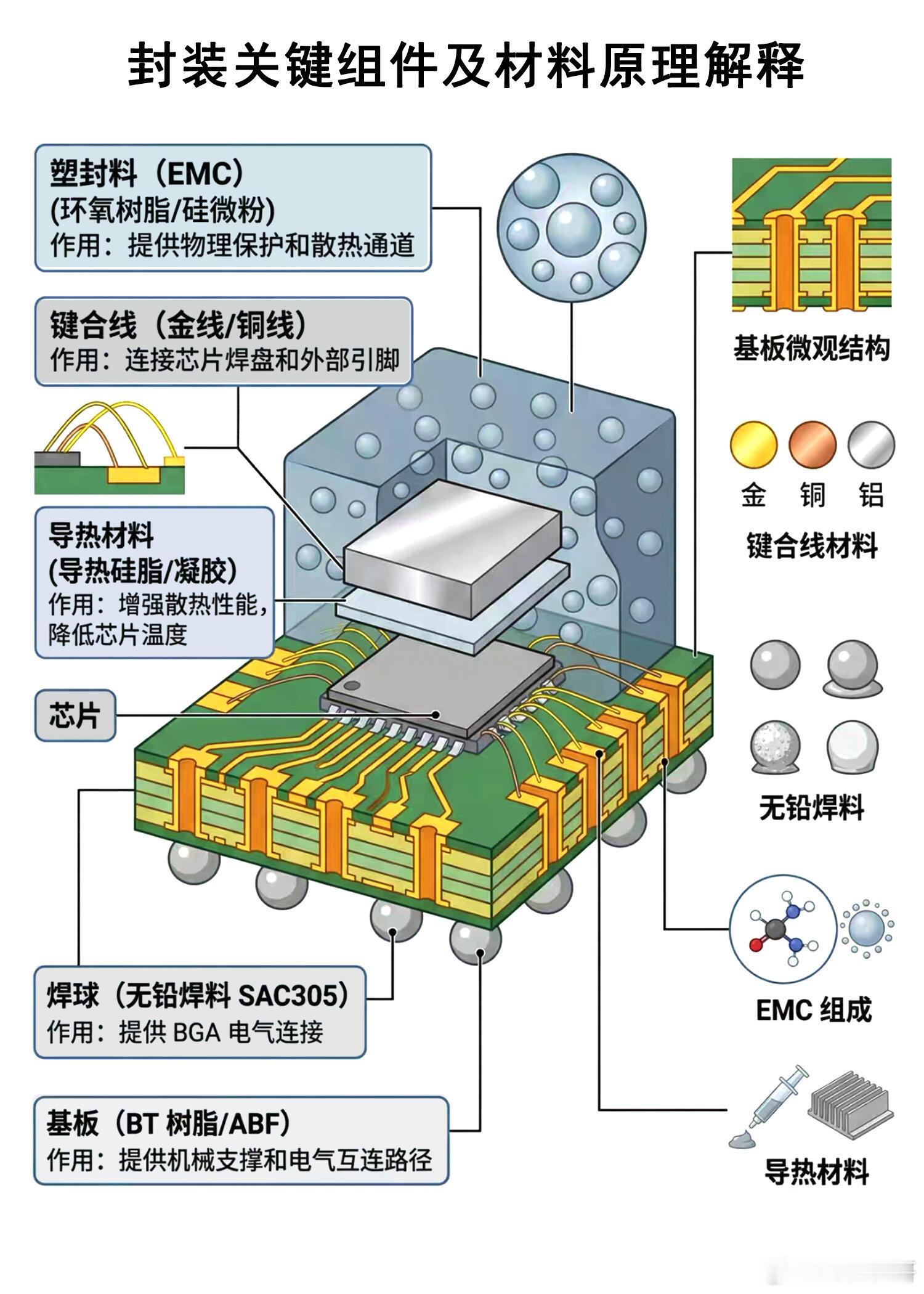 封装关键组件及材料原理解释

塑封料（EMC）
(环氧树脂/硅微粉)
作用：提供物理保护和散热通道

键合线（金线/铜线）
作用：连接芯片焊盘和外部引脚

导热材料
(导热硅脂/凝胶)
作用：增强散热性能，降低芯片温度

芯片

焊球（无铅焊料 SAC305）
作用：提供 BGA 电气连接

基板（BT 树脂/ABF）
作用：提供机械支撑和电气互连路径

基板微观结构

金　铜　铝
键合线材料

无铅焊料

EMC 组成

导热材料