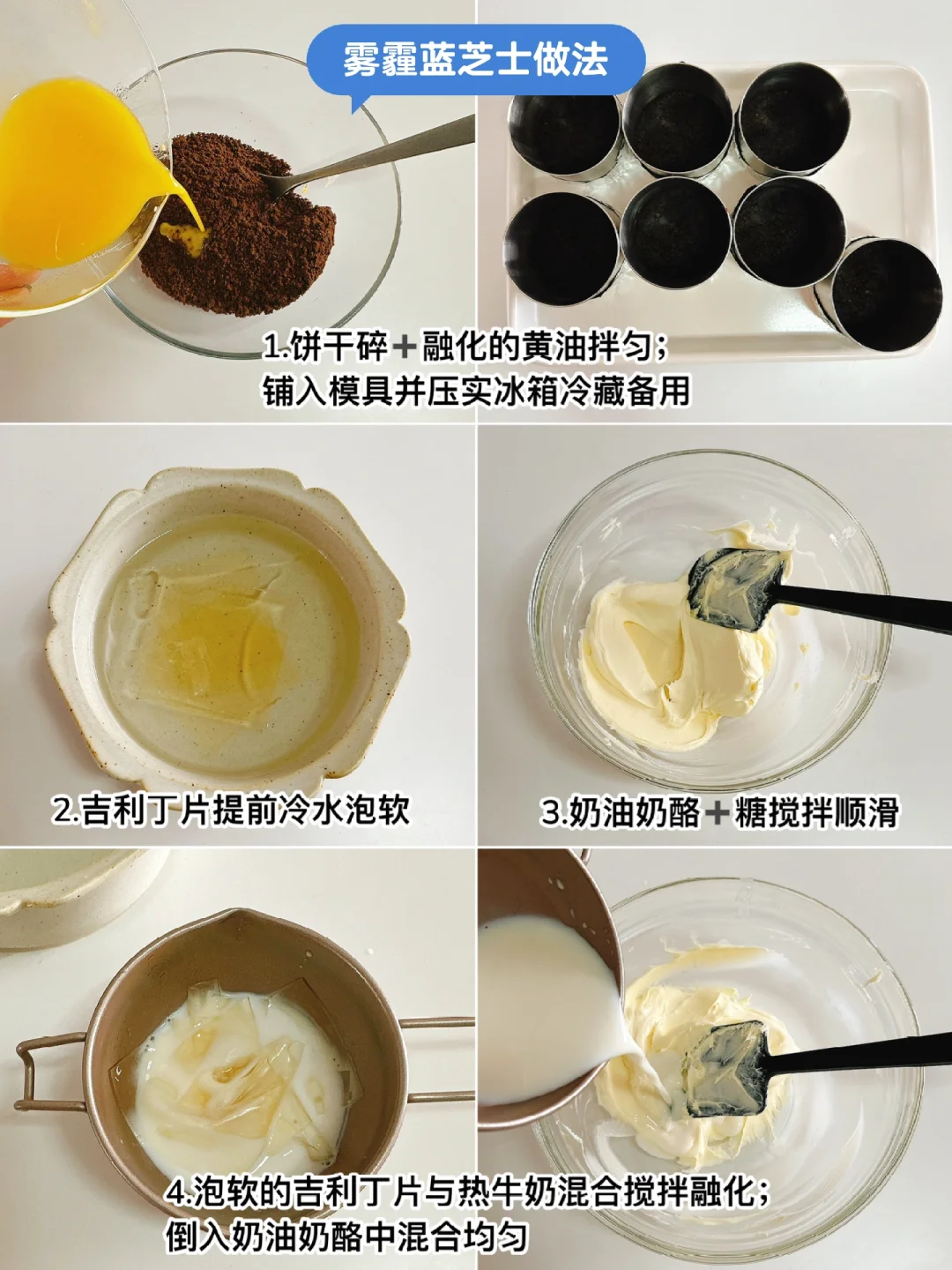 雾霾蓝芝士做法

1.饼干碎＋融化的黄油拌匀；
铺入模具并压实冰箱冷藏备用

2.吉利丁片提前冷水泡软

3.奶油奶酪＋糖搅拌顺滑

4.泡软的吉利丁片与热牛奶混合搅拌融化；
倒入奶油奶酪中混合均匀