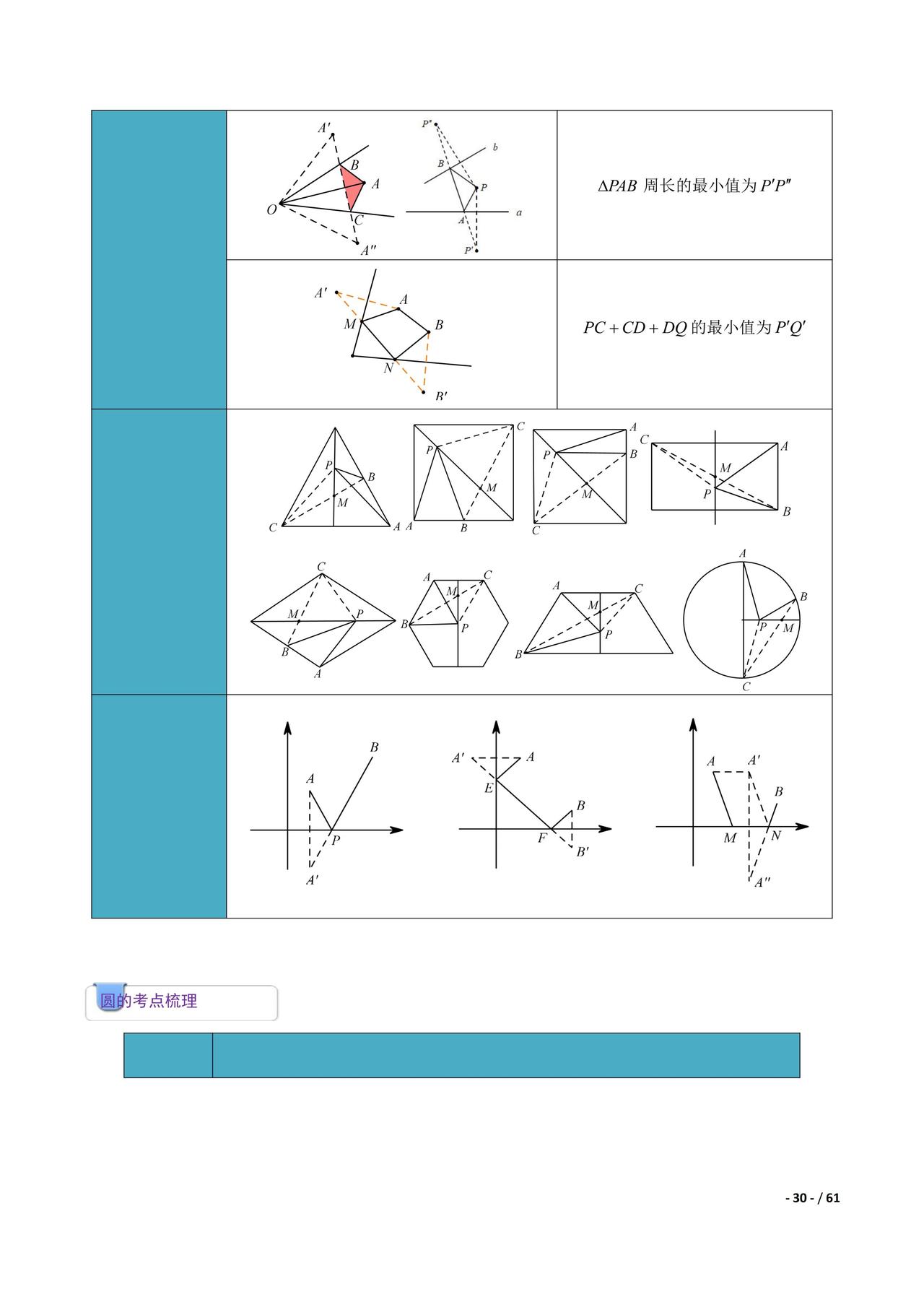 $A'$ $B$ $A$ $O$ $C$ $A''$

$P''$ $b$ $B$ $P$ $A$ $a$ $P'$

$\Delta PAB$ 周长的最小值为 $P'P''$

$A'$ $A$ $M$ $B$ $N$ $B'$

$PC+CD+DQ$ 的最小值为 $P'Q'$

$P$ $B$ $M$ $C$ $A$

$C$ $P$ $M$ $A$ $B$

$A$ $P$ $B$ $M$ $C$

$C$ $A$ $M$ $P$ $B$

$C$ $M$ $P$ $B$ $A$

$A$ $C$ $M$ $B$ $P$

$A$ $C$ $M$ $P$ $B$

$A$ $B$ $P$ $M$ $C$

$B$ $A$ $P$ $A'$

$A'$ $A$ $E$ $B$ $F$ $B'$

$A$ $A'$ $B$ $M$ $N$ $A''$

圆的考点梳理

- 30 - / 61