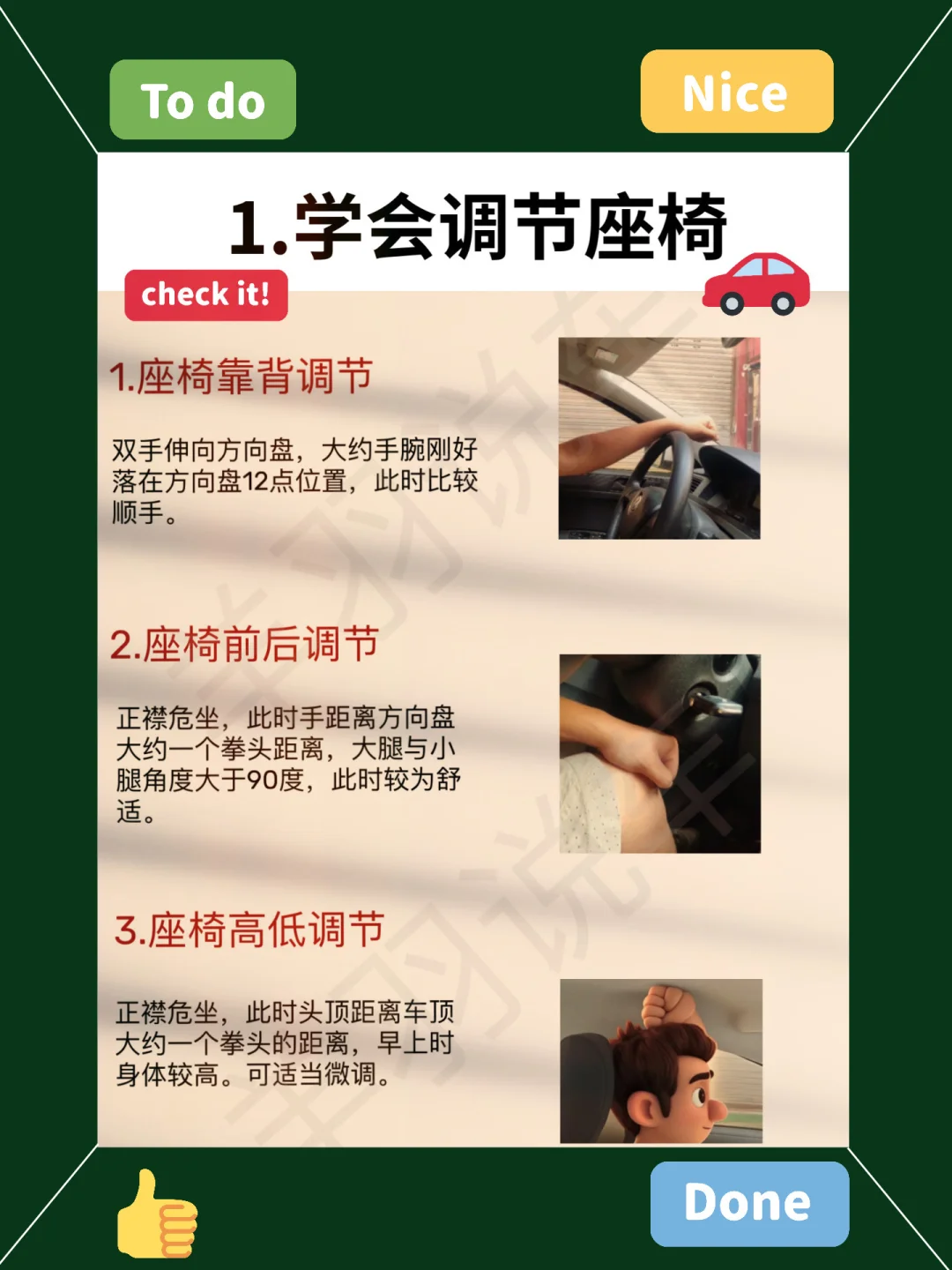 To do

Nice

1.学会调节座椅

check it!

1.座椅靠背调节

双手伸向方向盘，大约手腕刚好落在方向盘12点位置，此时比较顺手。

2.座椅前后调节

正襟危坐，此时手距离方向盘大约一个拳头距离，大腿与小腿角度大于90度，此时较为舒适。

3.座椅高低调节

正襟危坐，此时头顶距离车顶大约一个拳头的距离，早上时身体较高。可适当微调。

Done