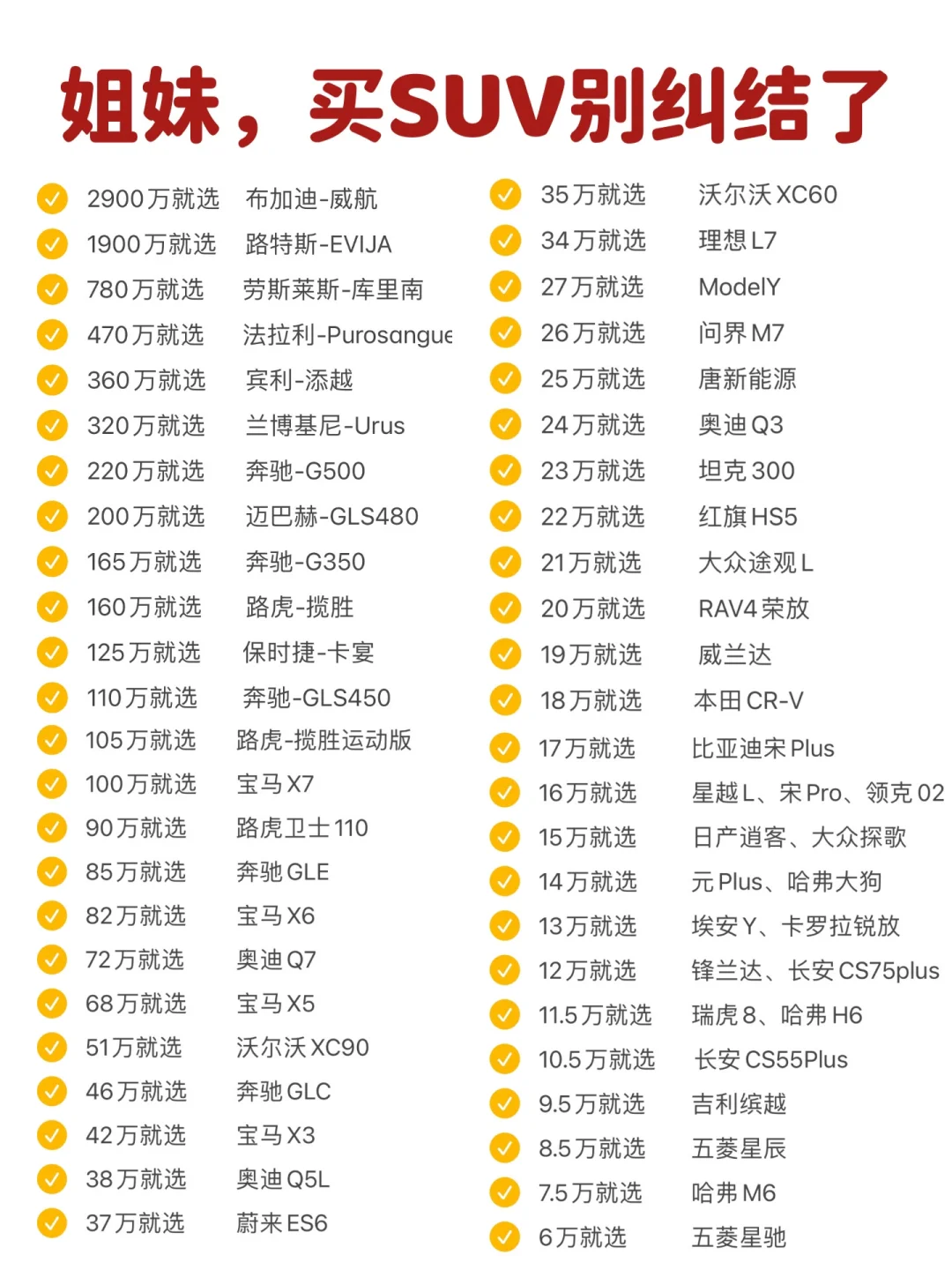 姐妹，买SUV别纠结了

✓ 2900万就选 布加迪-威航
✓ 1900万就选 路特斯-EVIJA
✓ 780万就选 劳斯莱斯-库里南
✓ 470万就选 法拉利-Purosangue
✓ 360万就选 宾利-添越
✓ 320万就选 兰博基尼-Urus
✓ 220万就选 奔驰-G500
✓ 200万就选 迈巴赫-GLS480
✓ 165万就选 奔驰-G350
✓ 160万就选 路虎-揽胜
✓ 125万就选 保时捷-卡宴
✓ 110万就选 奔驰-GLS450
✓ 105万就选 路虎-揽胜运动版
✓ 100万就选 宝马X7
✓ 90万就选 路虎卫士110
✓ 85万就选 奔驰GLE
✓ 82万就选 宝马X6
✓ 72万就选 奥迪Q7
✓ 68万就选 宝马X5
✓ 51万就选 沃尔沃XC90
✓ 46万就选 奔驰GLC
✓ 42万就选 宝马X3
✓ 38万就选 奥迪Q5L
✓ 37万就选 蔚来ES6

✓ 35万就选 沃尔沃XC60
✓ 34万就选 理想L7
✓ 27万就选 ModelY
✓ 26万就选 问界M7
✓ 25万就选 唐新能源
✓ 24万就选 奥迪Q3
✓ 23万就选 坦克300
✓ 22万就选 红旗HS5
✓ 21万就选 大众途观L
✓ 20万就选 RAV4荣放
✓ 19万就选 威兰达
✓ 18万就选 本田CR-V
✓ 17万就选 比亚迪宋Plus
✓ 16万就选 星越L、宋Pro、领克02
✓ 15万就选 日产逍客、大众探歌
✓ 14万就选 元Plus、哈弗大狗
✓ 13万就选 埃安Y、卡罗拉锐放
✓ 12万就选 锋兰达、长安CS75plus
✓ 11.5万就选 瑞虎8、哈弗H6
✓ 10.5万就选 长安CS55Plus
✓ 9.5万就选 吉利缤越
✓ 8.5万就选 五菱星辰
✓ 7.5万就选 哈弗M6
✓ 6万就选 五菱星驰