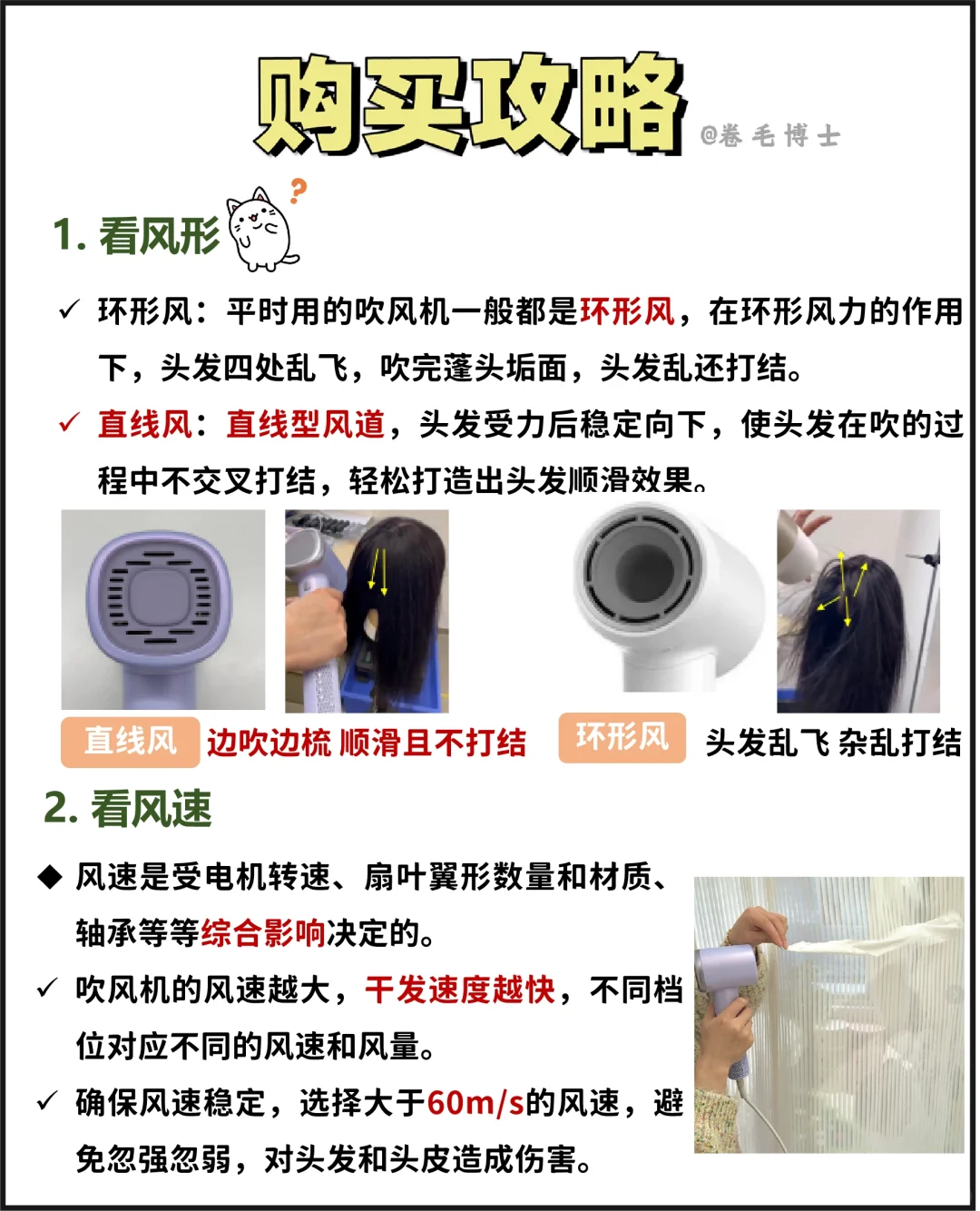 购买攻略

@卷毛博士

1. 看风形

✓ 环形风：平时用的吹风机一般都是环形风，在环形风力的作用下，头发四处乱飞，吹完蓬头垢面，头发乱还打结。

✓ 直线风：直线型风道，头发受力后稳定向下，使头发在吹的过程中不交叉打结，轻松打造出头发顺滑效果。

直线风 边吹边梳 顺滑且不打结

环形风 头发乱飞 杂乱打结

2. 看风速

◆ 风速是受电机转速、扇叶翼形数量和材质、轴承等等综合影响决定的。

✓ 吹风机的风速越大，干发速度越快，不同档位对应不同的风速和风量。

✓ 确保风速稳定，选择大于60m/s的风速，避免忽强忽弱，对头发和头皮造成伤害。