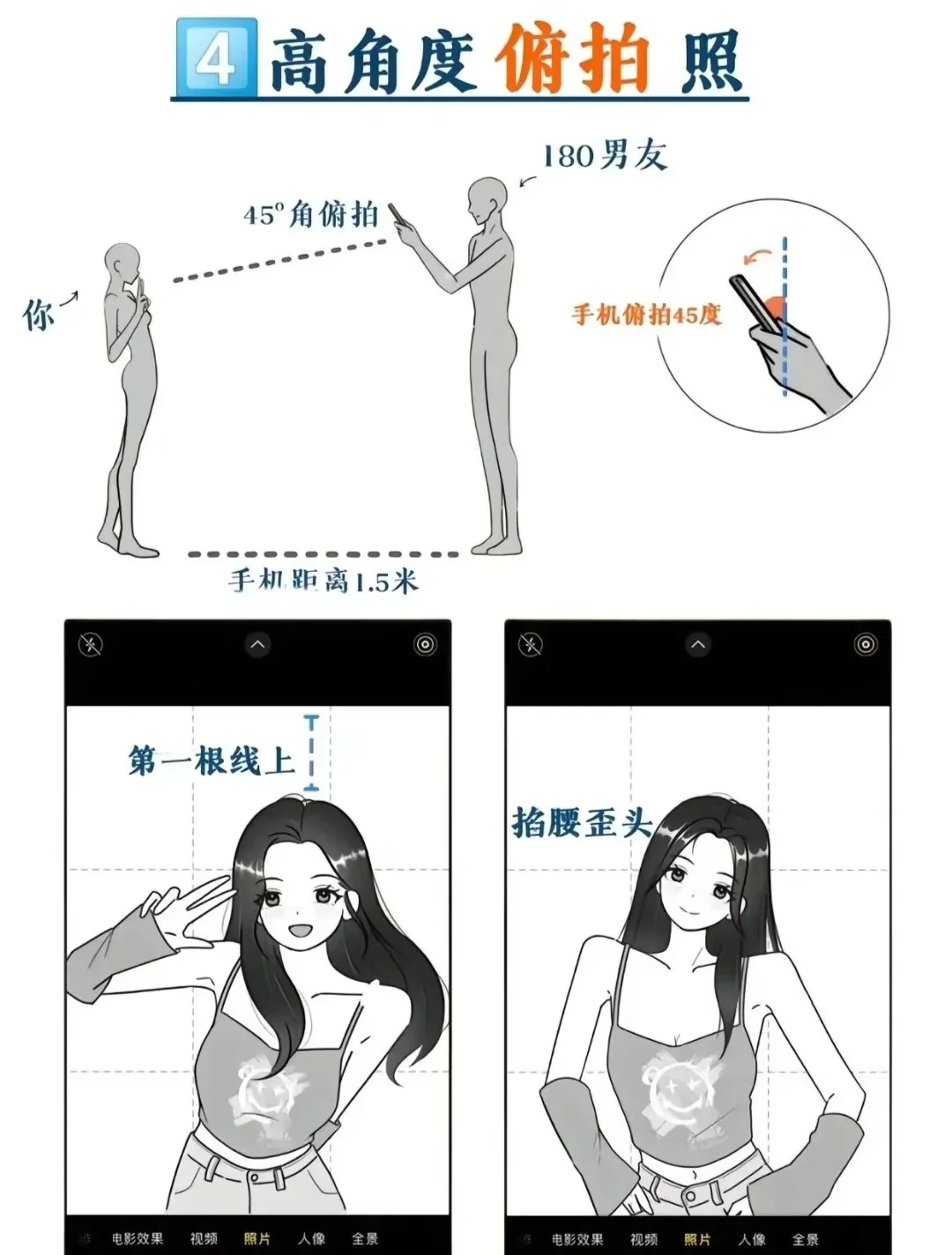 4 高角度俯拍照

180男友

45°角俯拍

你

手机俯拍45度

手机距离1.5米

第一根线上

电影效果 视频 照片 人像 全景

掐腰歪头

电影效果 视频 照片 人像 全景