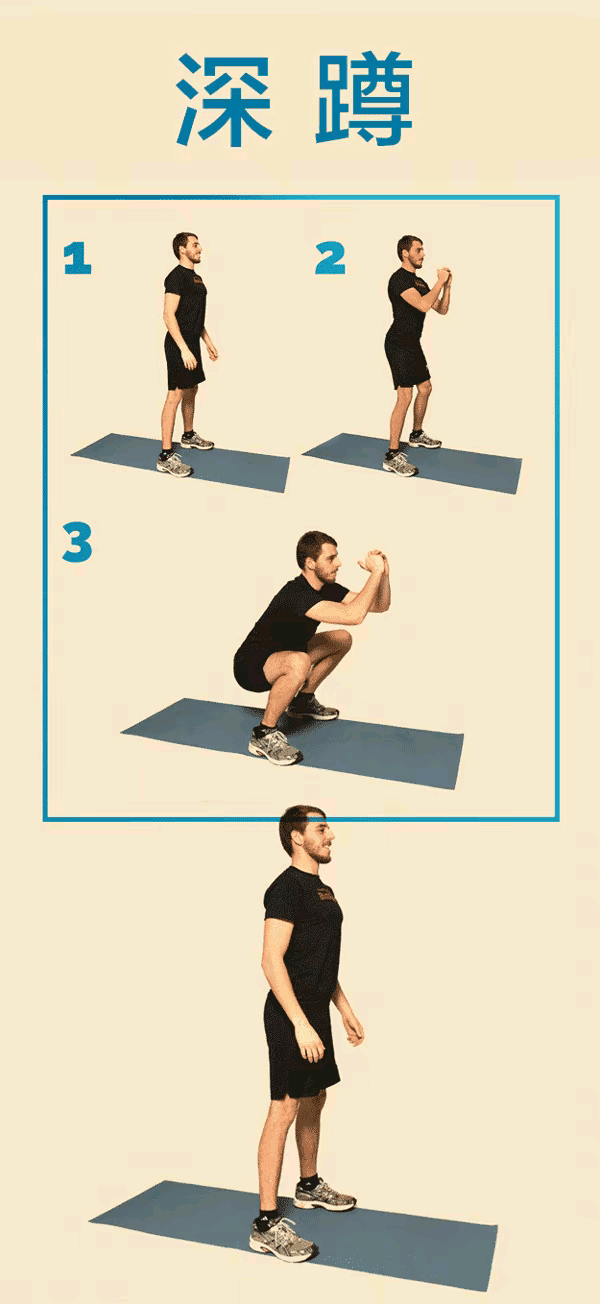 深蹲

1

2

3