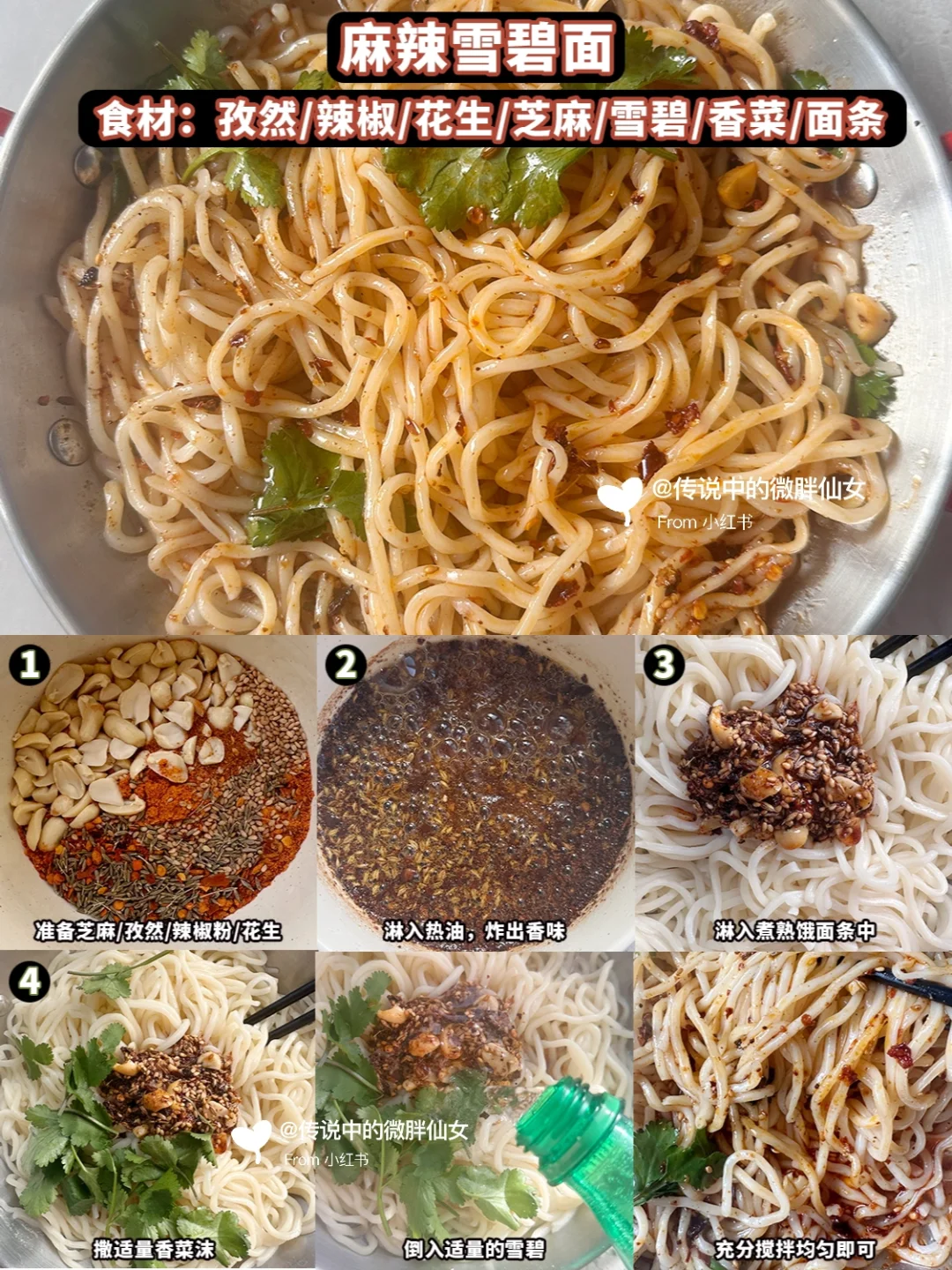 麻辣雪碧面

食材：孜然/辣椒/花生/芝麻/雪碧/香菜/面条

@传说中的微胖仙女
From 小红书

1
准备芝麻/孜然/辣椒粉/花生

2
淋入热油，炸出香味

3
淋入煮熟饿面条中

4
撒适量香菜沫

@传说中的微胖仙女
From 小红书

倒入适量的雪碧

充分搅拌均匀即可