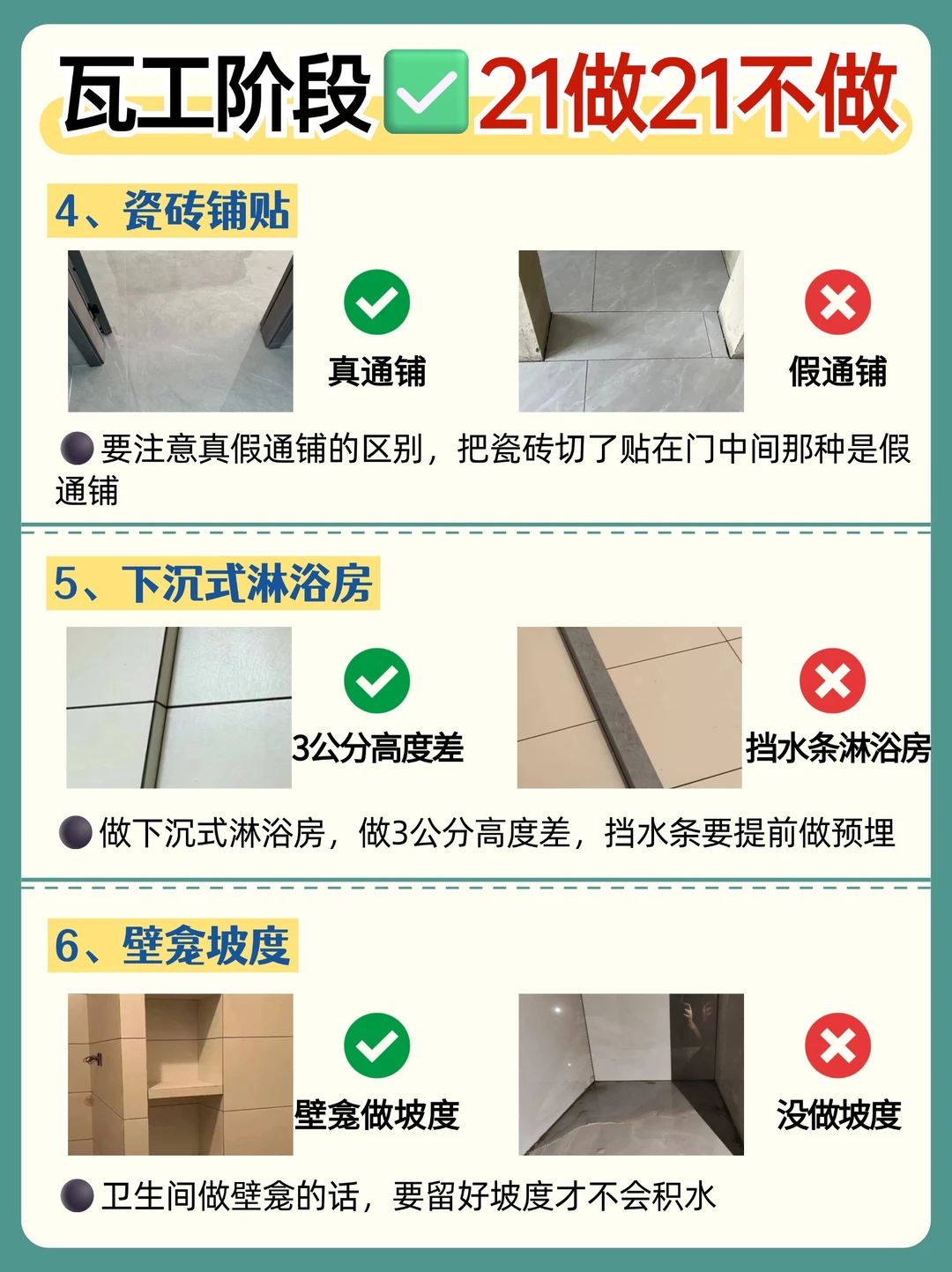 瓦工阶段✅21做21不做

4、瓷砖铺贴

真通铺

假通铺

要注意真假通铺的区别，把瓷砖切了贴在门中间那种是假通铺

5、下沉式淋浴房

3公分高度差

挡水条淋浴房

做下沉式淋浴房，做3公分高度差，挡水条要提前做预埋

6、壁龛坡度

壁龛做坡度

没做坡度

卫生间做壁龛的话，要留好坡度才不会积水