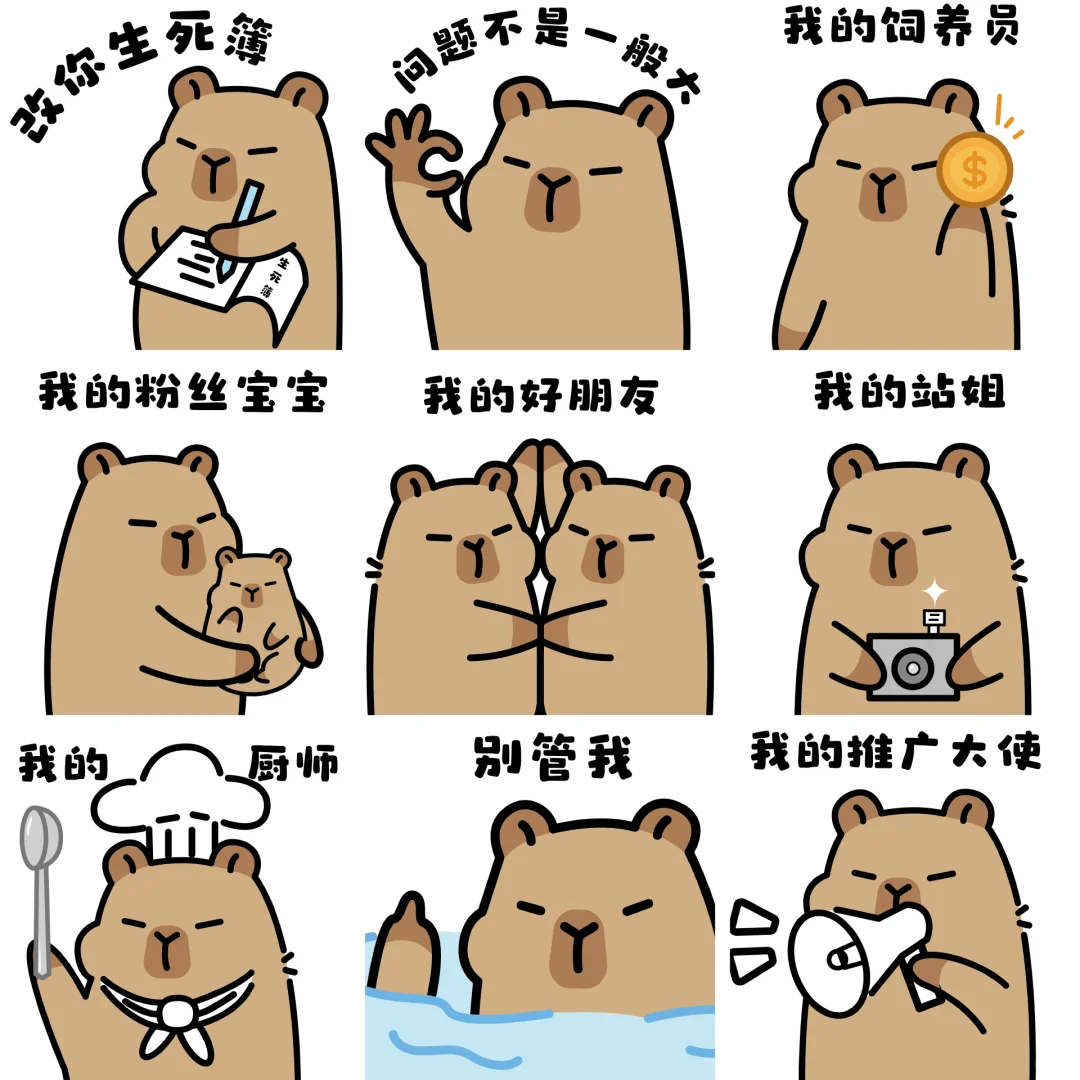 改你生死簿

生死簿

问题不是一般大

我的饲养员

$

我的粉丝宝宝

我的好朋友

我的站姐

我的厨师

别管我

我的推广大使