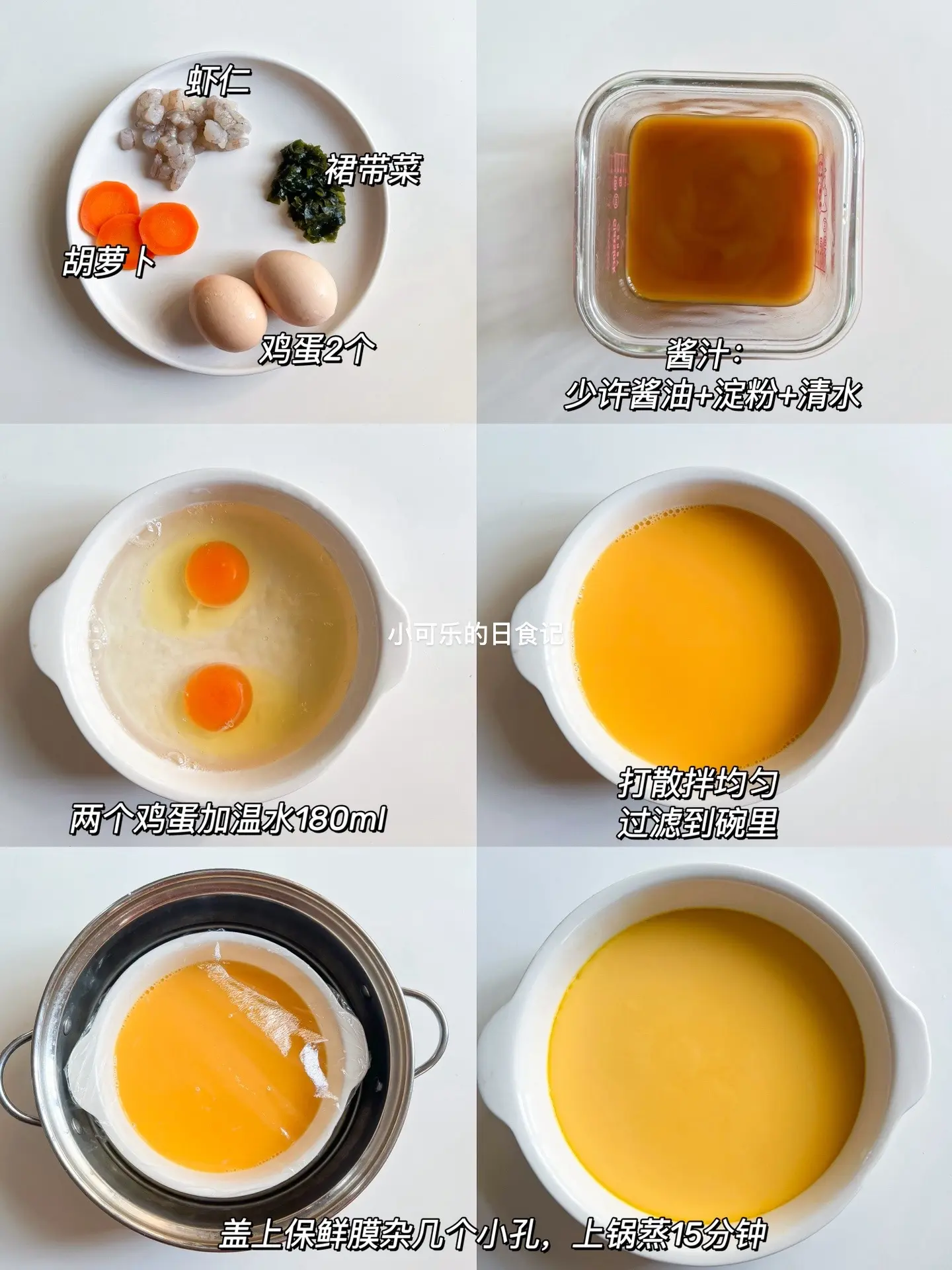 虾仁

裙带菜

胡萝卜

鸡蛋2个

酱汁:
少许酱油+淀粉+清水

小可乐的日食记

两个鸡蛋加温水180ml

打散拌均匀
过滤到碗里

盖上保鲜膜杂几个小孔，上锅蒸15分钟