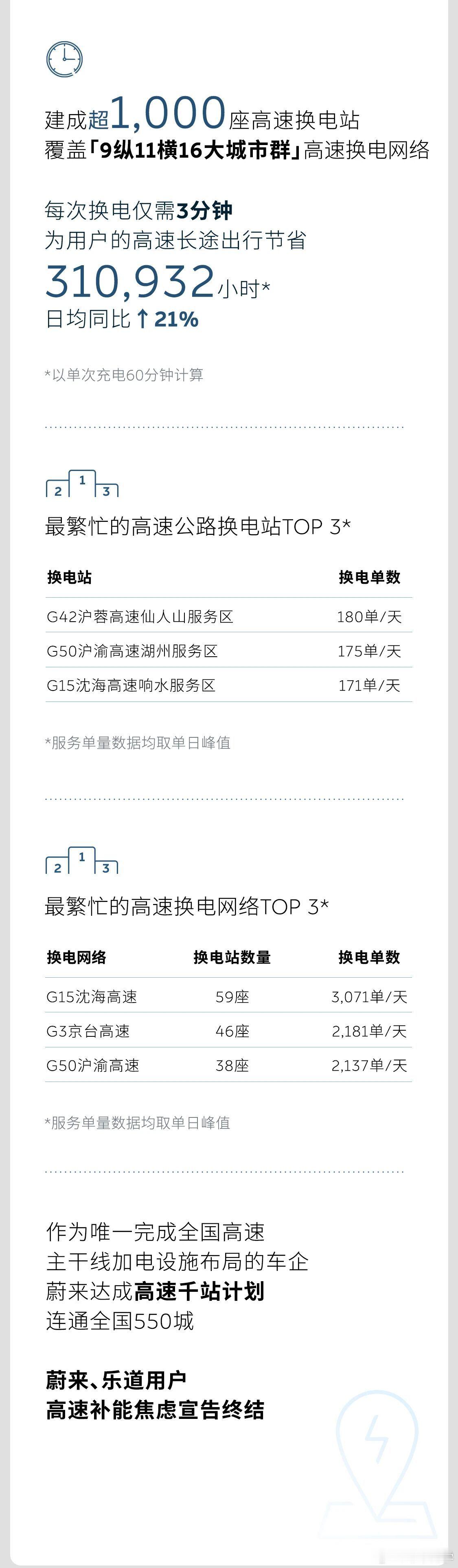 建成超1,000座高速换电站
覆盖「9纵11横16大城市群」高速换电网络

每次换电仅需3分钟
为用户的高速长途出行节省
310,932小时*
日均同比↑21%

*以单次充电60分钟计算

2 1 3

最繁忙的高速公路换电站TOP 3*

| 换电站 | 换电单数 |
|---|---|
| G42沪蓉高速仙人山服务区 | 180单/天 |
| G50沪渝高速湖州服务区 | 175单/天 |
| G15沈海高速响水服务区 | 171单/天 |

*服务单量数据均取单日峰值

2 1 3

最繁忙的高速换电网络TOP 3*

| 换电网络 | 换电站数量 | 换电单数 |
|---|---|---|
| G15沈海高速 | 59座 | 3,071单/天 |
| G3京台高速 | 46座 | 2,181单/天 |
| G50沪渝高速 | 38座 | 2,137单/天 |

*服务单量数据均取单日峰值

作为唯一完成全国高速
主干线加电设施布局的车企
蔚来达成高速千站计划
连通全国550城

蔚来、乐道用户
高速补能焦虑宣告终结