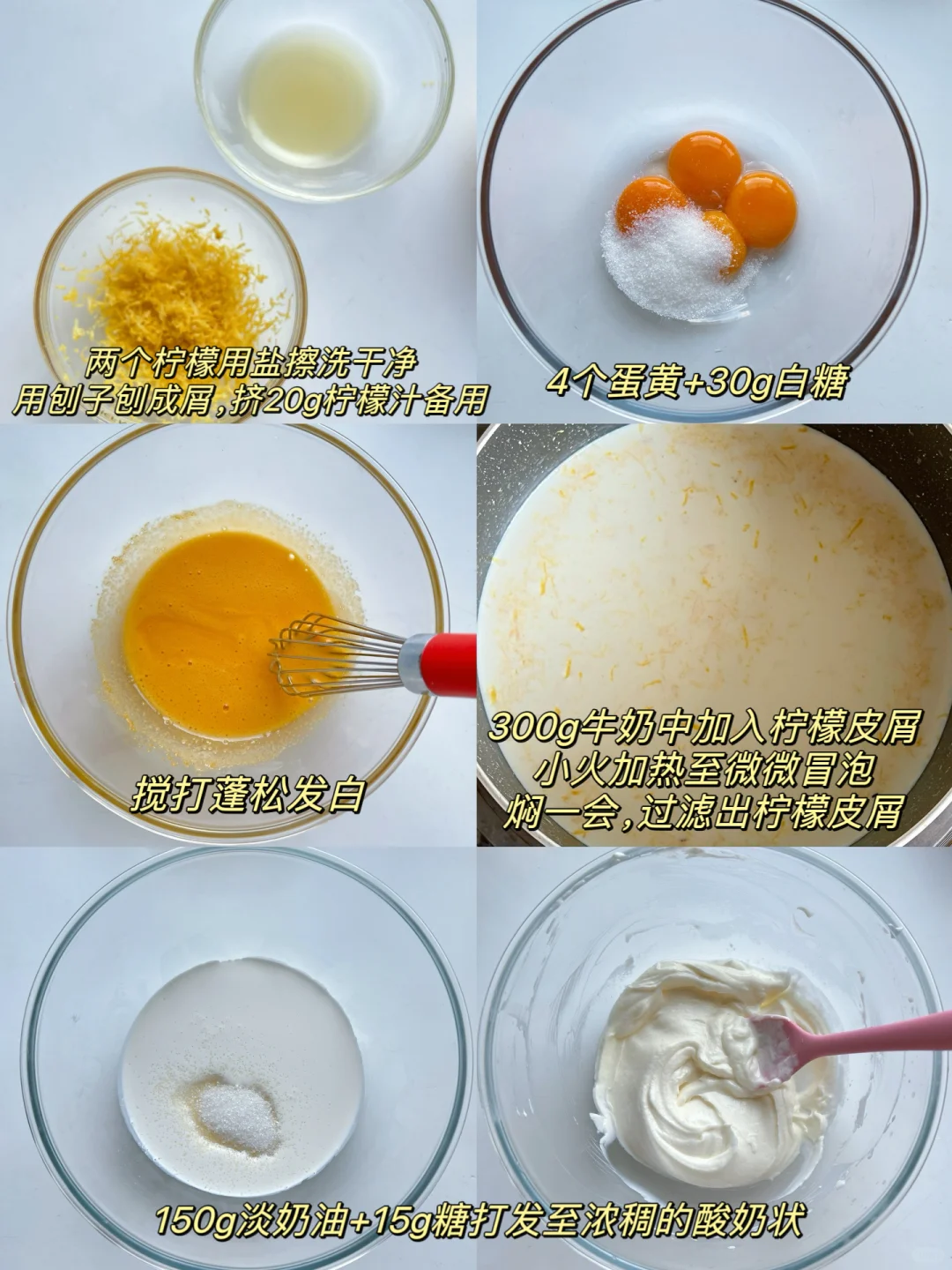 两个柠檬用盐擦洗干净
用刨子刨成屑,挤20g柠檬汁备用

4个蛋黄+30g白糖

搅打蓬松发白

300g牛奶中加入柠檬皮屑
小火加热至微微冒泡
焖一会,过滤出柠檬皮屑

150g淡奶油+15g糖打发至浓稠的酸奶状