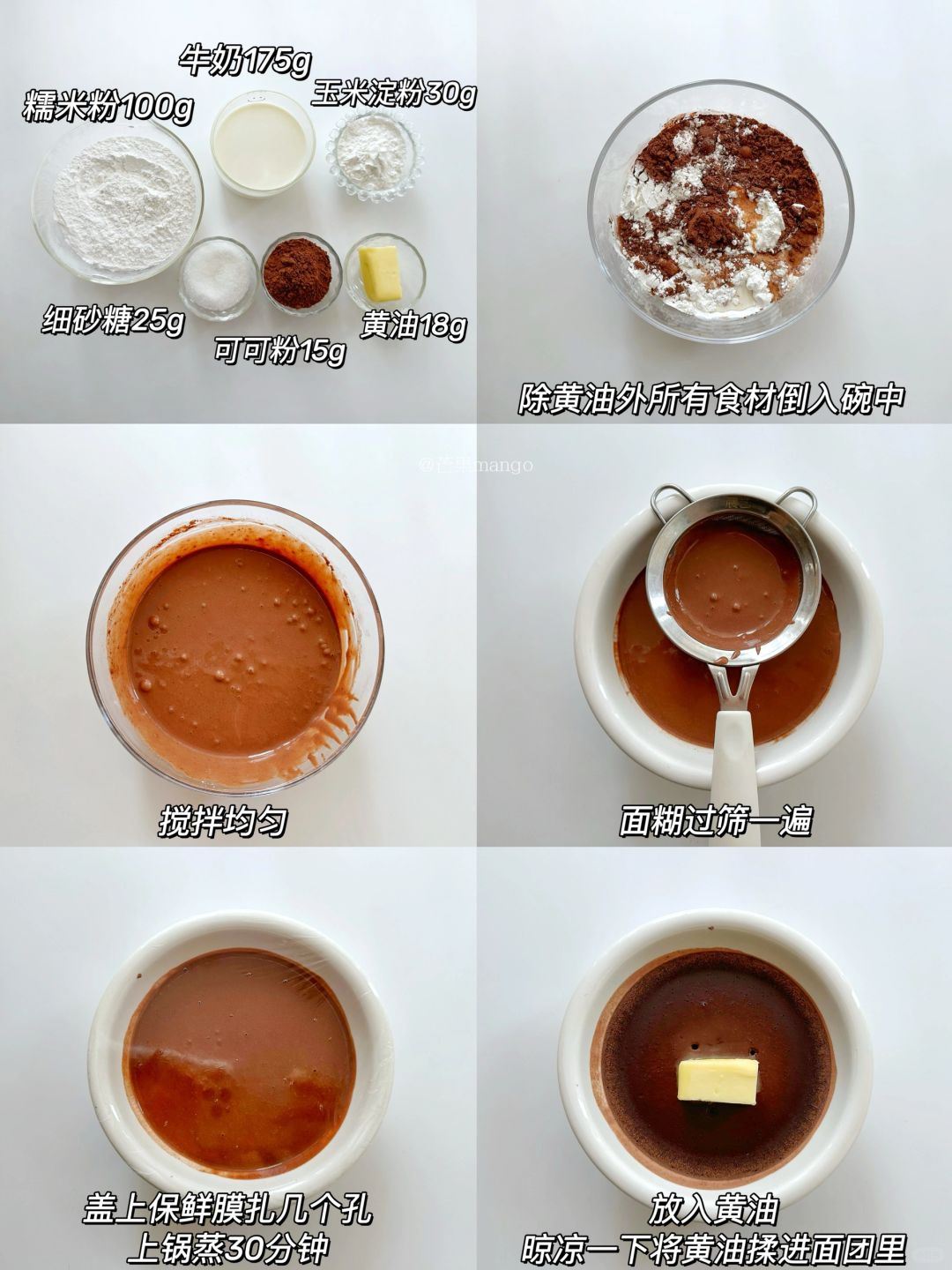 牛奶175g
糯米粉100g
玉米淀粉30g
细砂糖25g
可可粉15g
黄油18g

除黄油外所有食材倒入碗中

@芒果mango

搅拌均匀

面糊过筛一遍

盖上保鲜膜扎几个孔
上锅蒸30分钟

放入黄油
晾凉一下将黄油揉进面团里