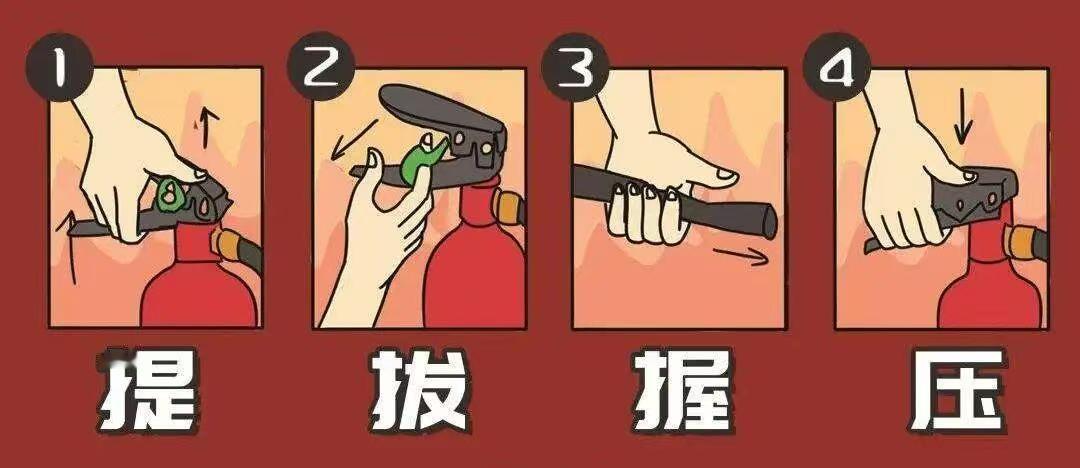 1
提
2
拔
3
握
4
压