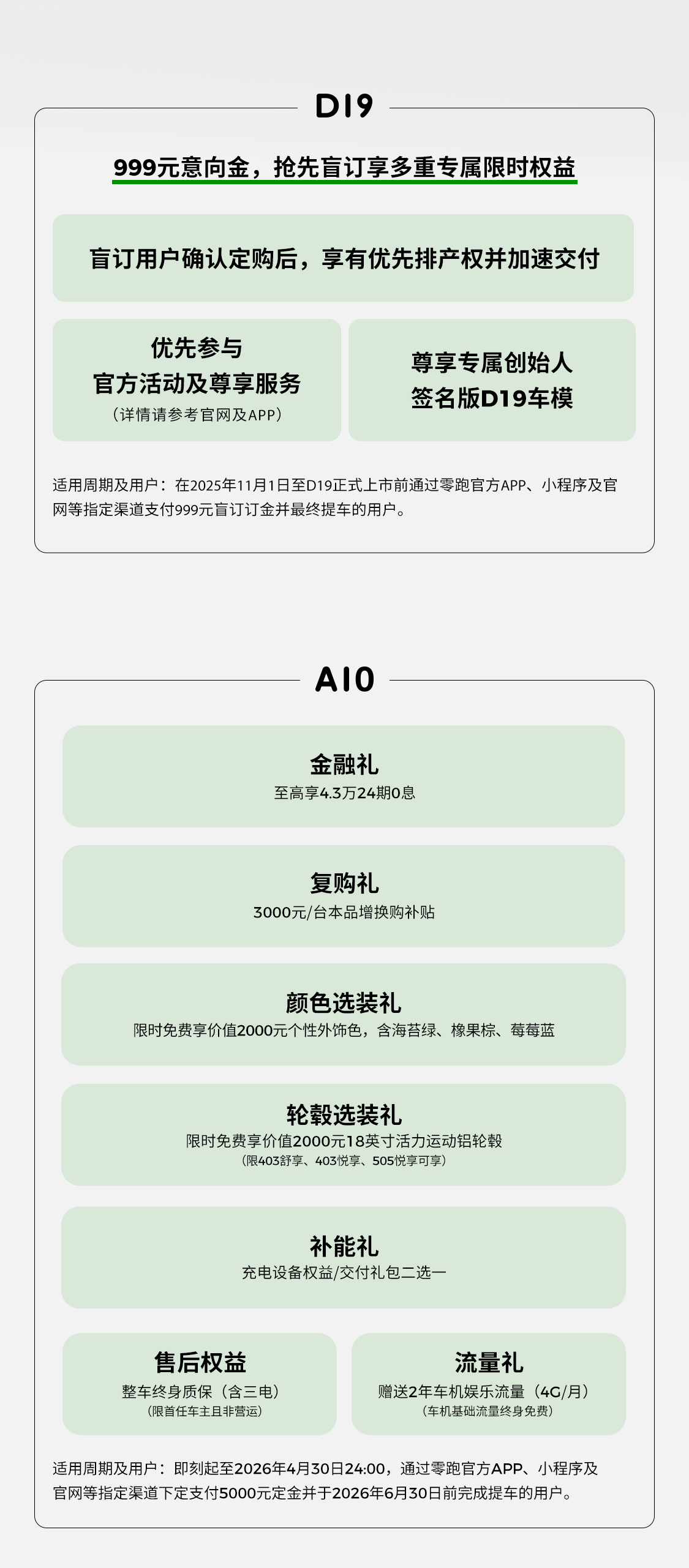 D19

999元意向金，抢先盲订享多重专属限时权益

盲订用户确认定购后，享有优先排产权并加速交付

优先参与
官方活动及尊享服务
（详情请参考官网及APP）

尊享专属创始人
签名版D19车模

适用周期及用户：在2025年11月1日至D19正式上市前通过零跑官方APP、小程序及官网等指定渠道支付999元盲订订金并最终提车的用户。

A10

金融礼
至高享4.3万24期0息

复购礼
3000元/台本品增换购补贴

颜色选装礼
限时免费享价值2000元个性外饰色，含海苔绿、橡果棕、莓莓蓝

轮毂选装礼
限时免费享价值2000元18英寸活力运动铝轮毂
（限403舒享、403悦享、505悦享可享）

补能礼
充电设备权益/交付礼包二选一

售后权益
整车终身质保（含三电）
（限首任车主且非营运）

流量礼
赠送2年车机娱乐流量（4G/月）
（车机基础流量终身免费）

适用周期及用户：即刻起至2026年4月30日24:00，通过零跑官方APP、小程序及官网等指定渠道下定支付5000元定金并于2026年6月30日前完成提车的用户。