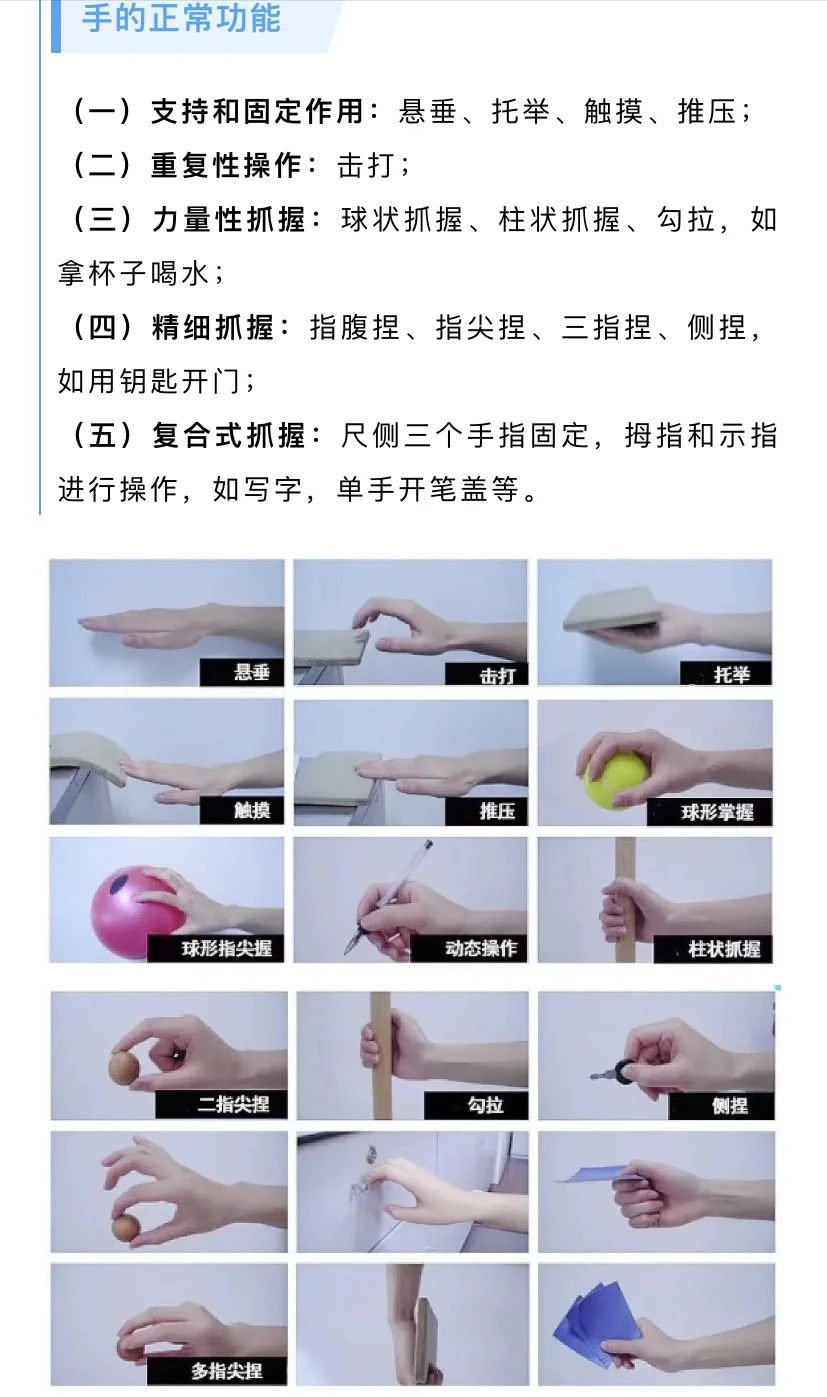 手的正常功能

（一）支持和固定作用：悬垂、托举、触摸、推压；
（二）重复性操作：击打；
（三）力量性抓握：球状抓握、柱状抓握、勾拉，如拿杯子喝水；
（四）精细抓握：指腹捏、指尖捏、三指捏、侧捏，如用钥匙开门；
（五）复合式抓握：尺侧三个手指固定，拇指和示指进行操作，如写字，单手开笔盖等。

悬垂
击打
托举
触摸
推压
球形掌握
球形指尖握
动态操作
柱状抓握
二指尖捏
勾拉
侧捏
多指尖捏