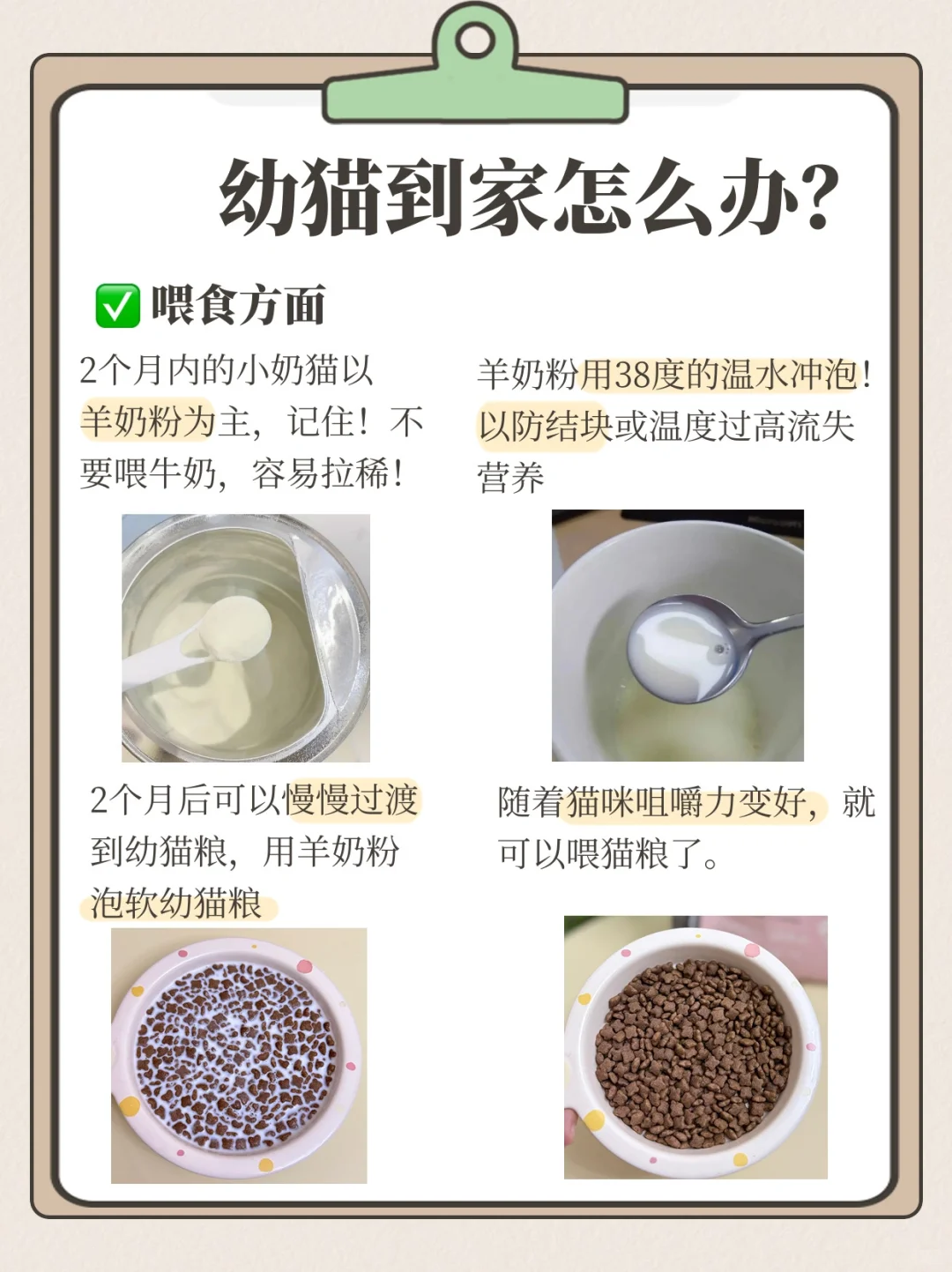 幼猫到家怎么办?

✅ 喂食方面

2个月内的小奶猫以羊奶粉为主,记住!不要喂牛奶,容易拉稀!

羊奶粉用38度的温水冲泡!以防结块或温度过高流失营养

2个月后可以慢慢过渡到幼猫粮,用羊奶粉泡软幼猫粮

随着猫咪咀嚼力变好,就可以喂猫粮了。