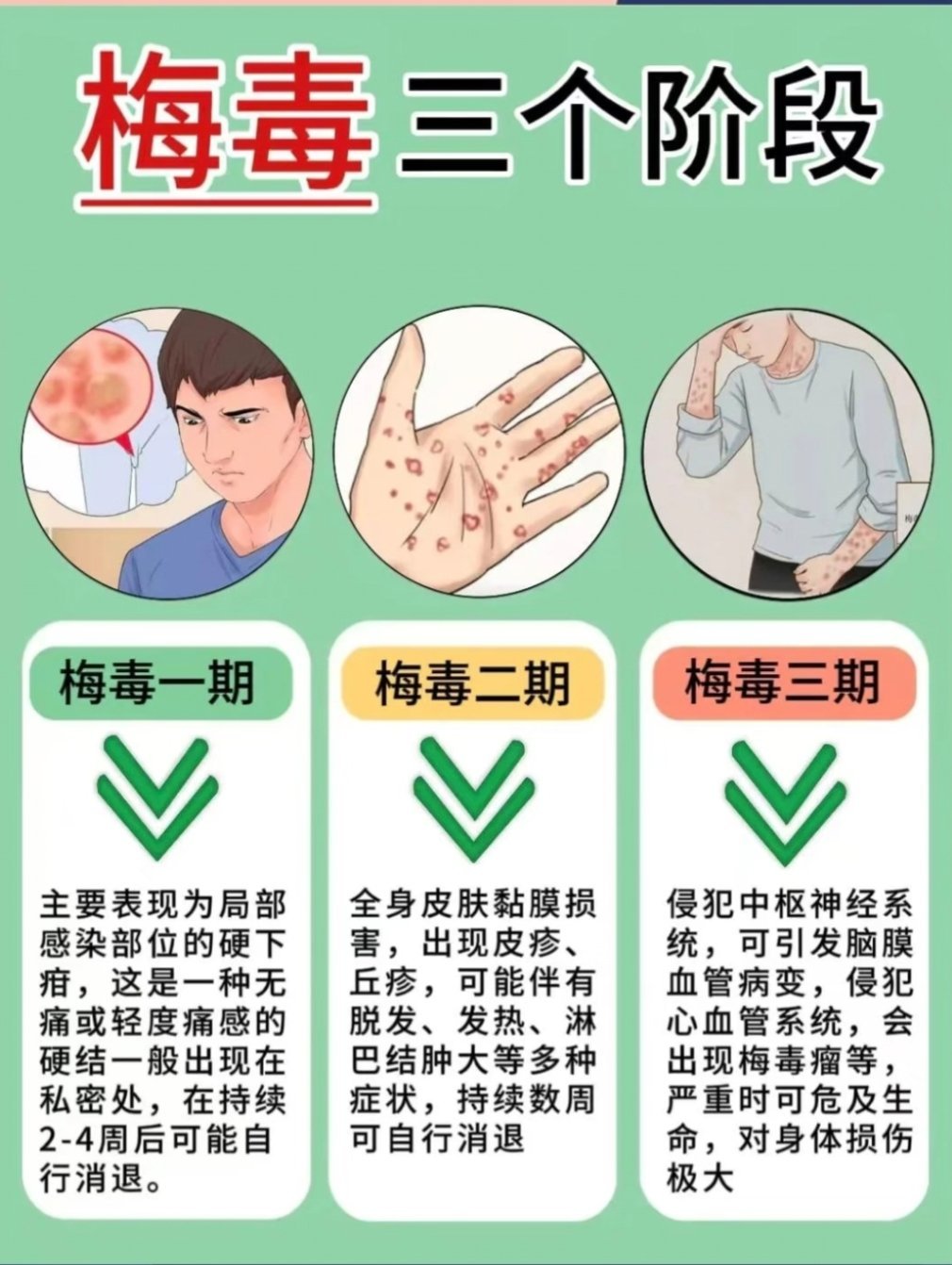 梅毒三个阶段

梅毒一期

主要表现为局部感染部位的硬下疳，这是一种无痛或轻度痛感的硬结一般出现在私密处，在持续2-4周后可能自行消退。

梅毒二期

全身皮肤黏膜损害，出现皮疹、丘疹，可能伴有脱发、发热、淋巴结肿大等多种症状，持续数周可自行消退

梅毒三期

侵犯中枢神经系统，可引发脑膜血管病变，侵犯心血管系统，会出现梅毒瘤等，严重时可危及生命，对身体损伤极大