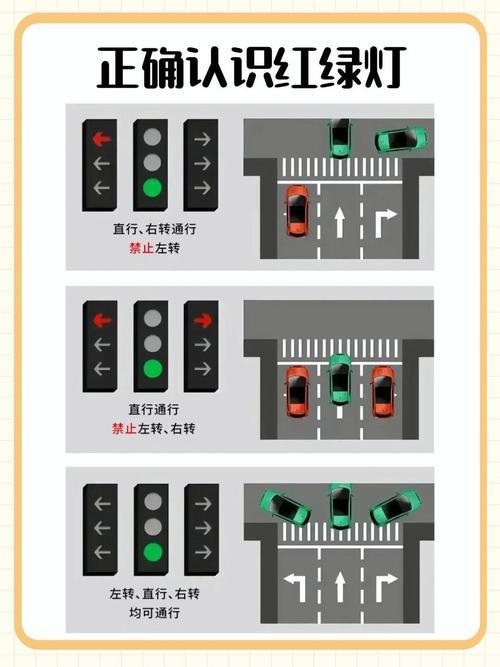 正确认识红绿灯

直行、右转通行
禁止左转

直行通行
禁止左转、右转

左转、直行、右转
均可通行