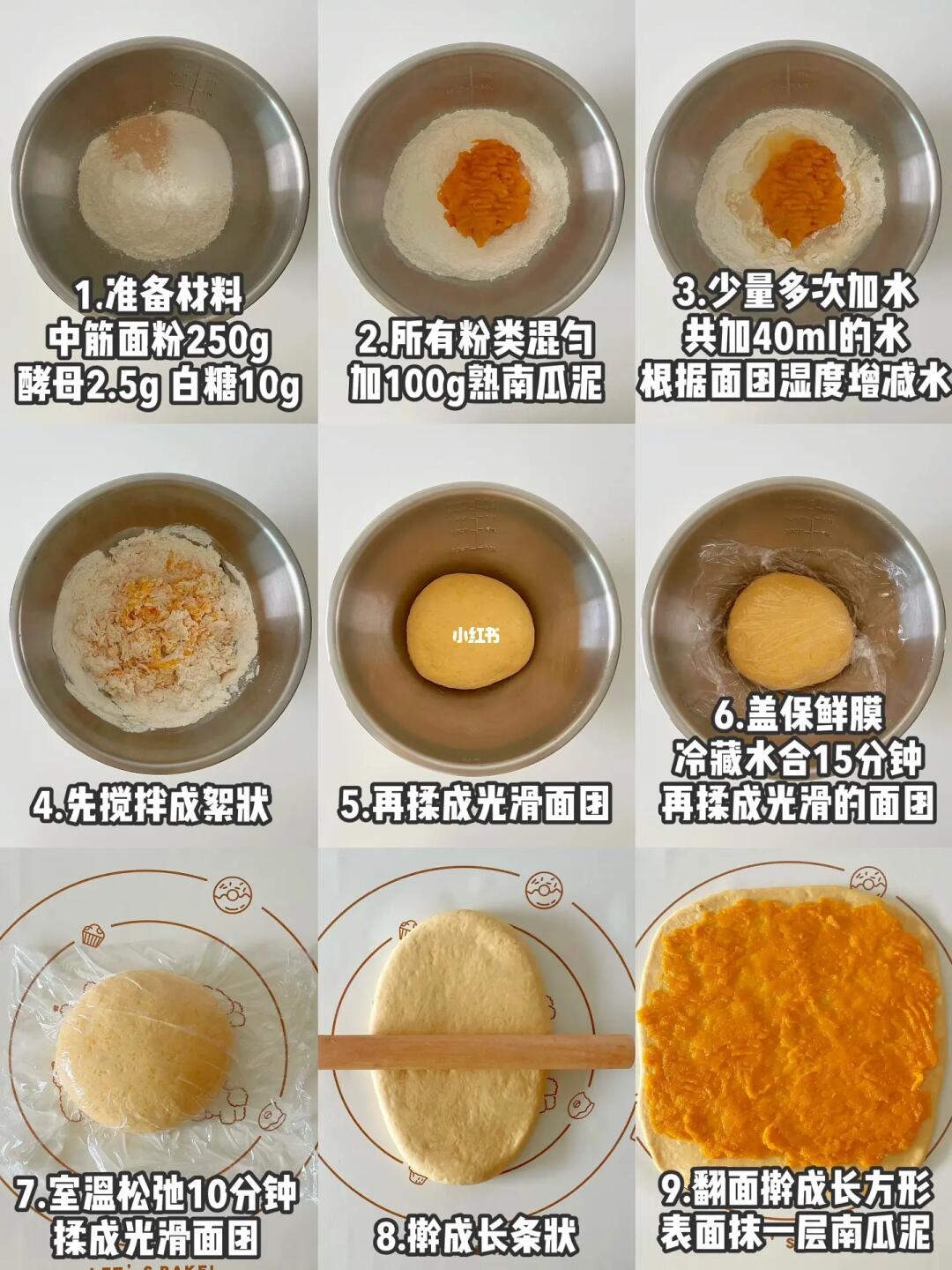 1.准备材料
中筋面粉250g
酵母2.5g 白糖10g

2.所有粉类混匀
加100g熟南瓜泥

3.少量多次加水
共加40ml的水
根据面团湿度增减水

4.先搅拌成絮状

小红书

5.再揉成光滑面团

6.盖保鲜膜
冷藏水合15分钟
再揉成光滑的面团

7.室温松弛10分钟
揉成光滑面团

8.擀成长条状

9.翻面擀成长方形
表面抹一层南瓜泥