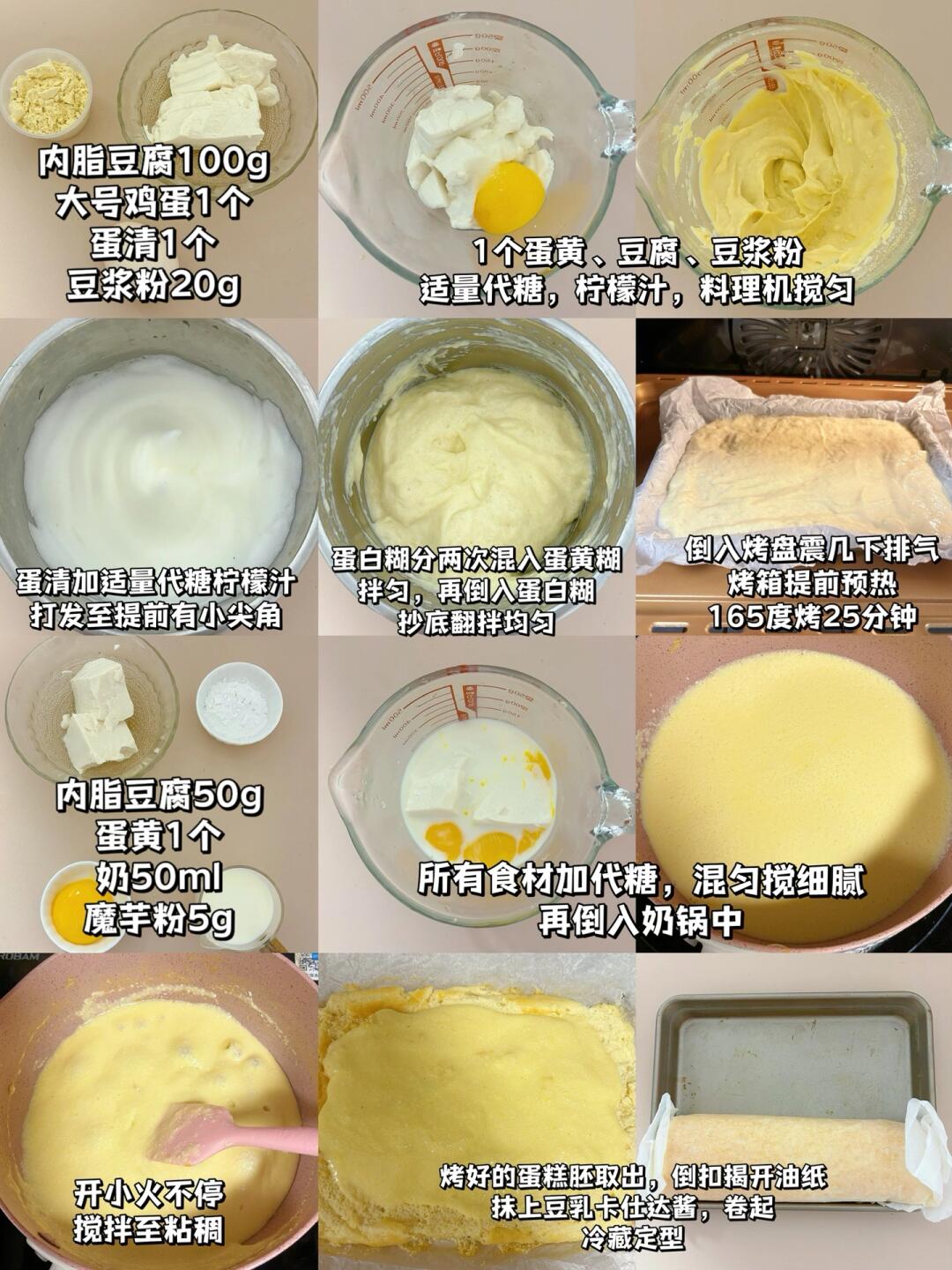 内脂豆腐100g
大号鸡蛋1个
蛋清1个
豆浆粉20g

1个蛋黄、豆腐、豆浆粉
适量代糖，柠檬汁，料理机搅匀

蛋清加适量代糖柠檬汁
打发至提前有小尖角

蛋白糊分两次混入蛋黄糊
拌匀，再倒入蛋白糊
抄底翻拌均匀

倒入烤盘震几下排气
烤箱提前预热
165度烤25分钟

内脂豆腐50g
蛋黄1个
奶50ml
魔芋粉5g

所有食材加代糖，混匀搅细腻
再倒入奶锅中

开小火不停
搅拌至粘稠

烤好的蛋糕胚取出，倒扣揭开油纸
抹上豆乳卡仕达酱，卷起
冷藏定型