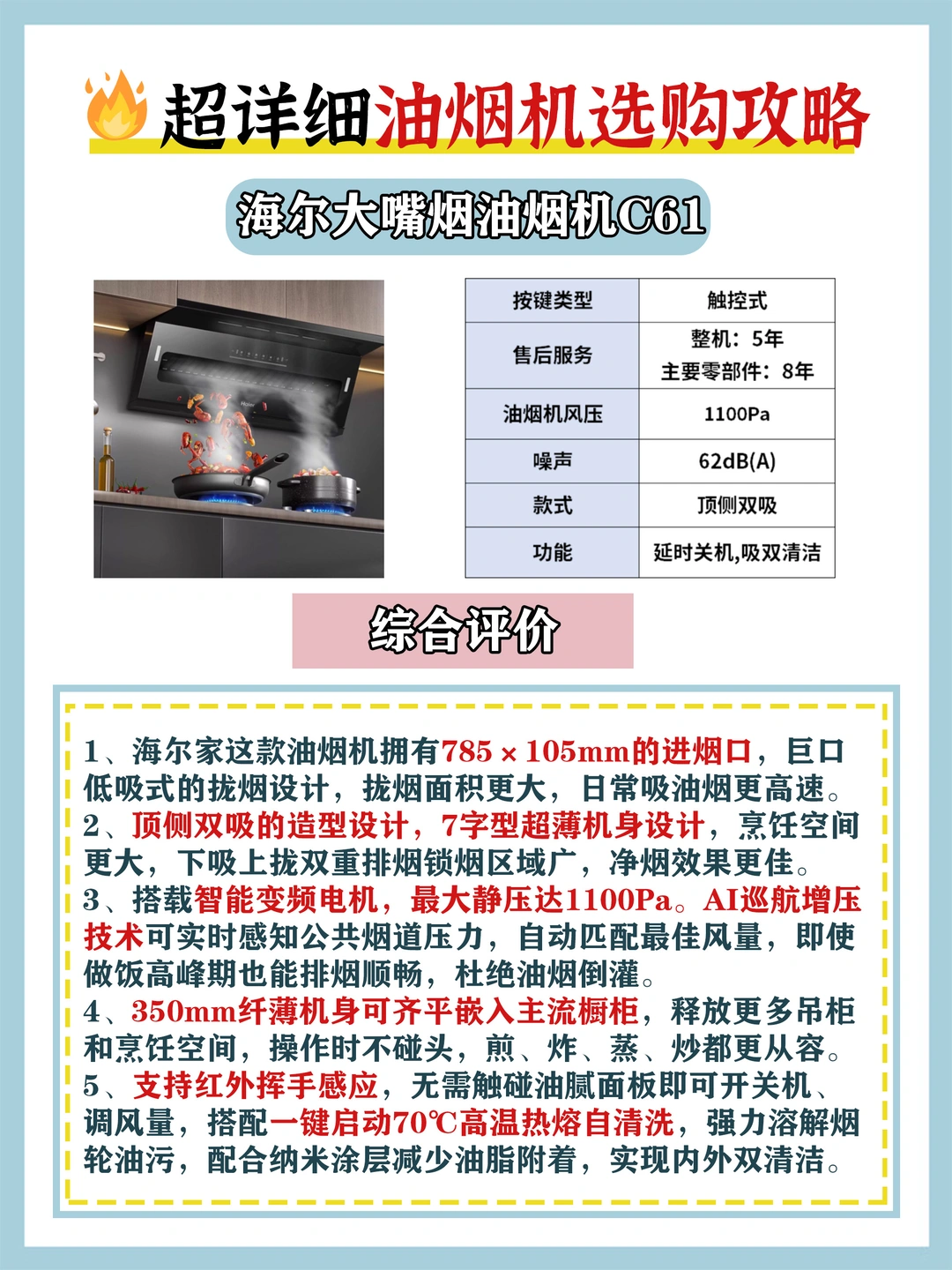 超详细油烟机选购攻略

海尔大嘴烟油烟机C61

Haier

| 按键类型 | 触控式 |
|---|---|
| 售后服务 | 整机：5年 主要零部件：8年 |
| 油烟机风压 | 1100Pa |
| 噪声 | 62dB(A) |
| 款式 | 顶侧双吸 |
| 功能 | 延时关机,吸双清洁 |

综合评价

1、海尔家这款油烟机拥有785 × 105mm的进烟口，巨口低吸式的拢烟设计，拢烟面积更大，日常吸油烟更高速。
2、顶侧双吸的造型设计，7字型超薄机身设计，烹饪空间更大，下吸上拢双重排烟锁烟区域广，净烟效果更佳。
3、搭载智能变频电机，最大静压达1100Pa。AI巡航增压技术可实时感知公共烟道压力，自动匹配最佳风量，即使做饭高峰期也能排烟顺畅，杜绝油烟倒灌。
4、350mm纤薄机身可齐平嵌入主流橱柜，释放更多吊柜和烹饪空间，操作时不碰头，煎、炸、蒸、炒都更从容。
5、支持红外挥手感应，无需触碰油腻面板即可开关机、调风量，搭配一键启动70℃高温热熔自清洗，强力溶解烟轮油污，配合纳米涂层减少油脂附着，实现内外双清洁。