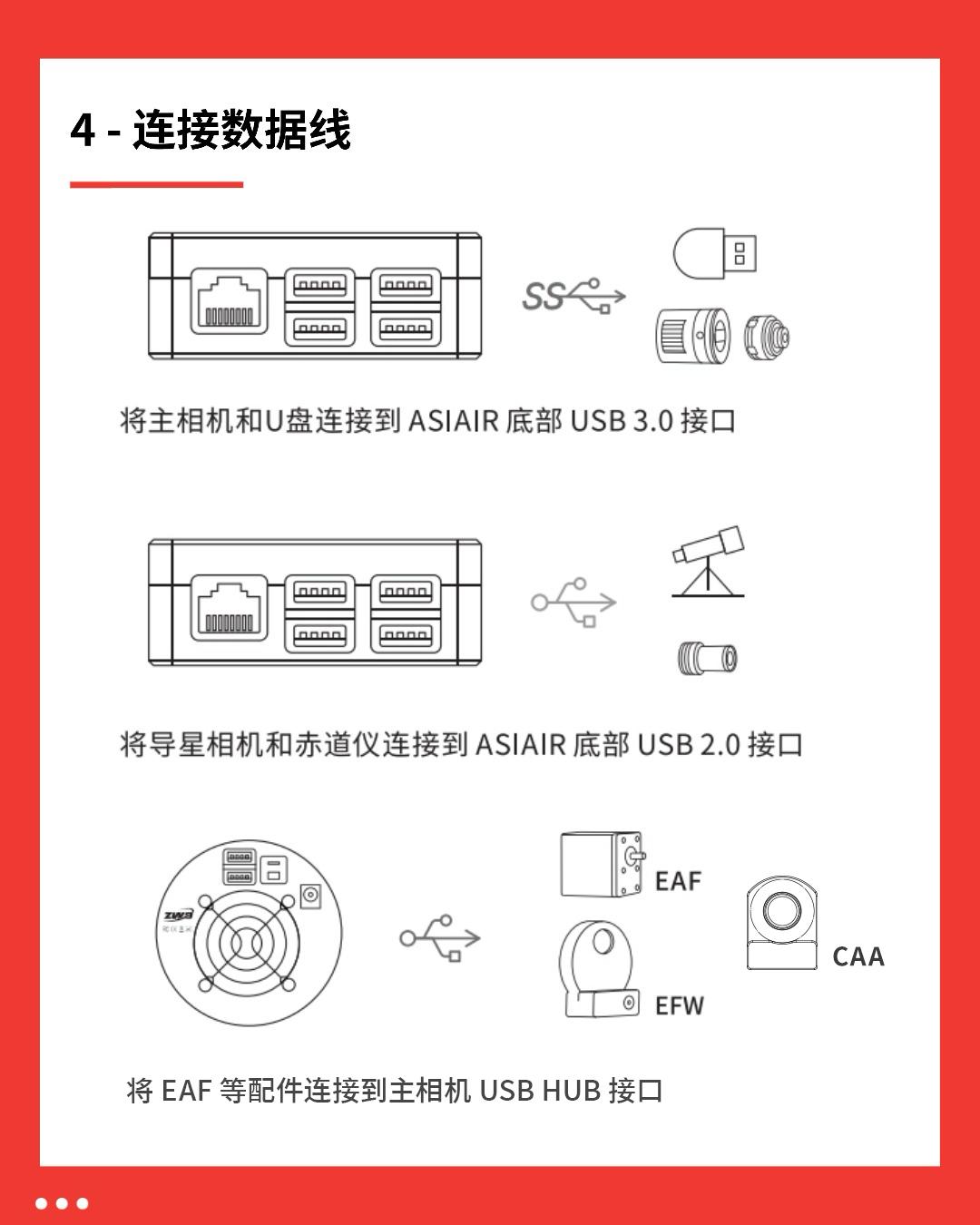 4 - 连接数据线

SS

将主相机和U盘连接到 ASIAIR 底部 USB 3.0 接口

将导星相机和赤道仪连接到 ASIAIR 底部 USB 2.0 接口

ZWO

EAF

EFW

CAA

将 EAF 等配件连接到主相机 USB HUB 接口