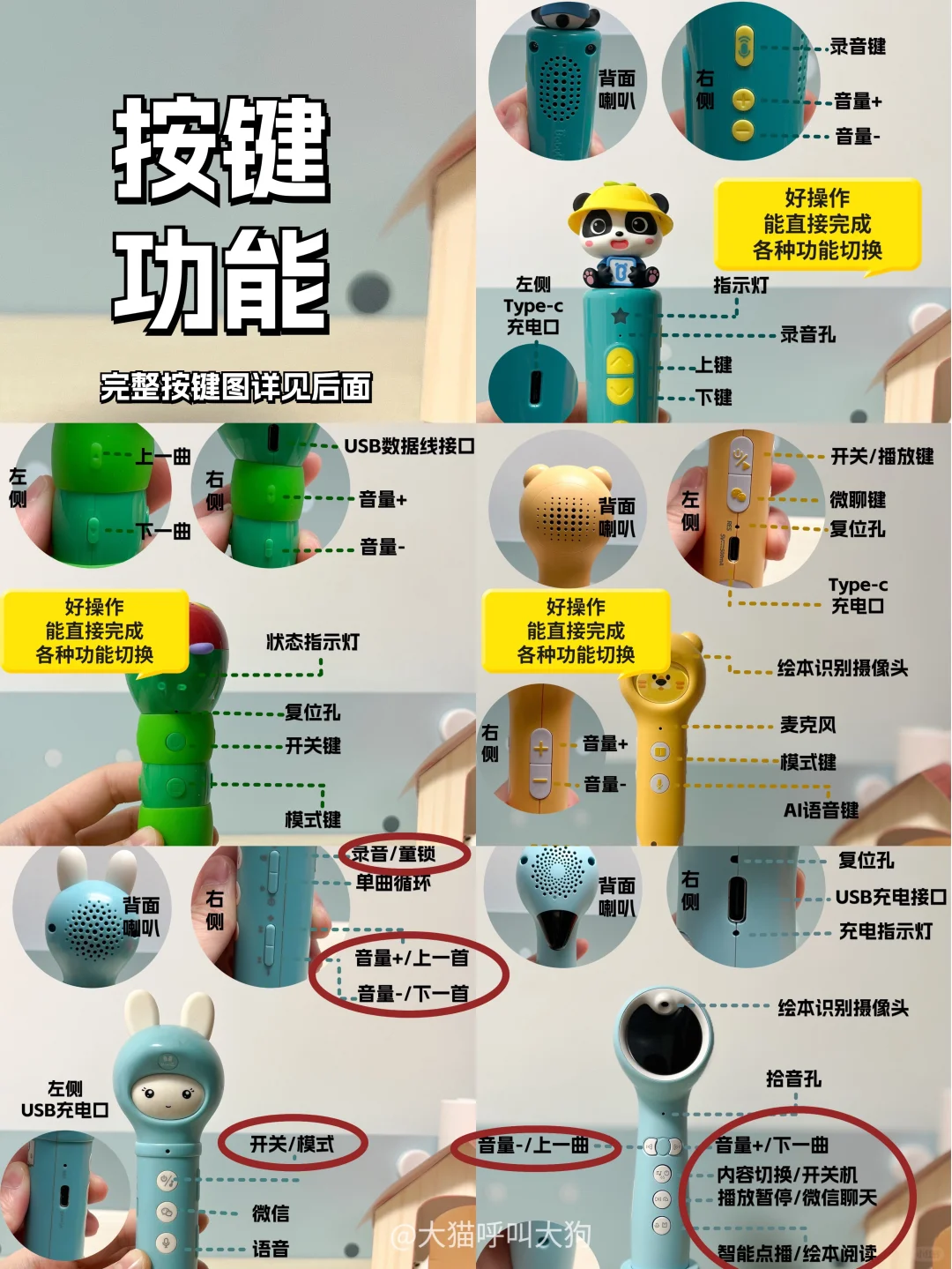 按键功能

完整按键图详见后面

背面喇叭

右侧

录音键

音量+

音量-

好操作
能直接完成
各种功能切换

左侧
Type-c
充电口

指示灯

录音孔

上键

下键

左侧

上一曲

下一曲

右侧

USB数据线接口

音量+

音量-

好操作
能直接完成
各种功能切换

状态指示灯

复位孔

开关键

模式键

背面喇叭

左侧

开关/播放键

微聊键

复位孔

Type-c
充电口

好操作
能直接完成
各种功能切换

绘本识别摄像头

右侧

音量+

音量-

麦克风

模式键

AI语音键

背面喇叭

右侧

录音/童锁

单曲循环

音量+/上一首

音量-/下一首

左侧
USB充电口

开关/模式

微信

语音

背面喇叭

右侧

复位孔

USB充电接口

充电指示灯

绘本识别摄像头

拾音孔

音量-/上一曲

音量+/下一曲

内容切换/开关机

播放暂停/微信聊天

智能点播/绘本阅读

@大猫呼叫大狗