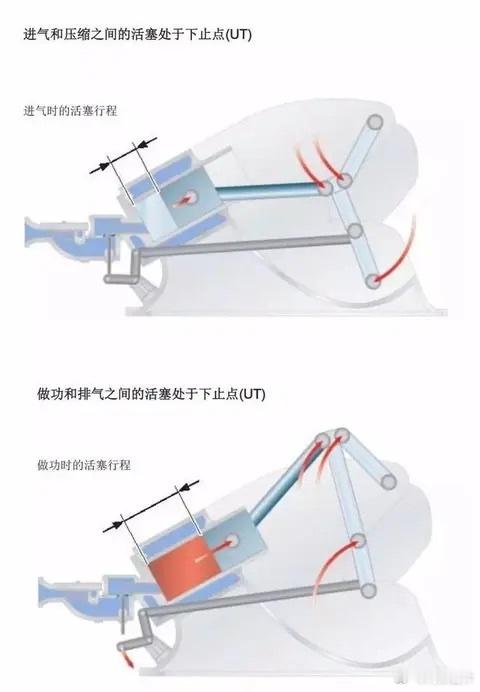 进气和压缩之间的活塞处于下止点(UT)

进气时的活塞行程

做功和排气之间的活塞处于下止点(UT)

做功时的活塞行程