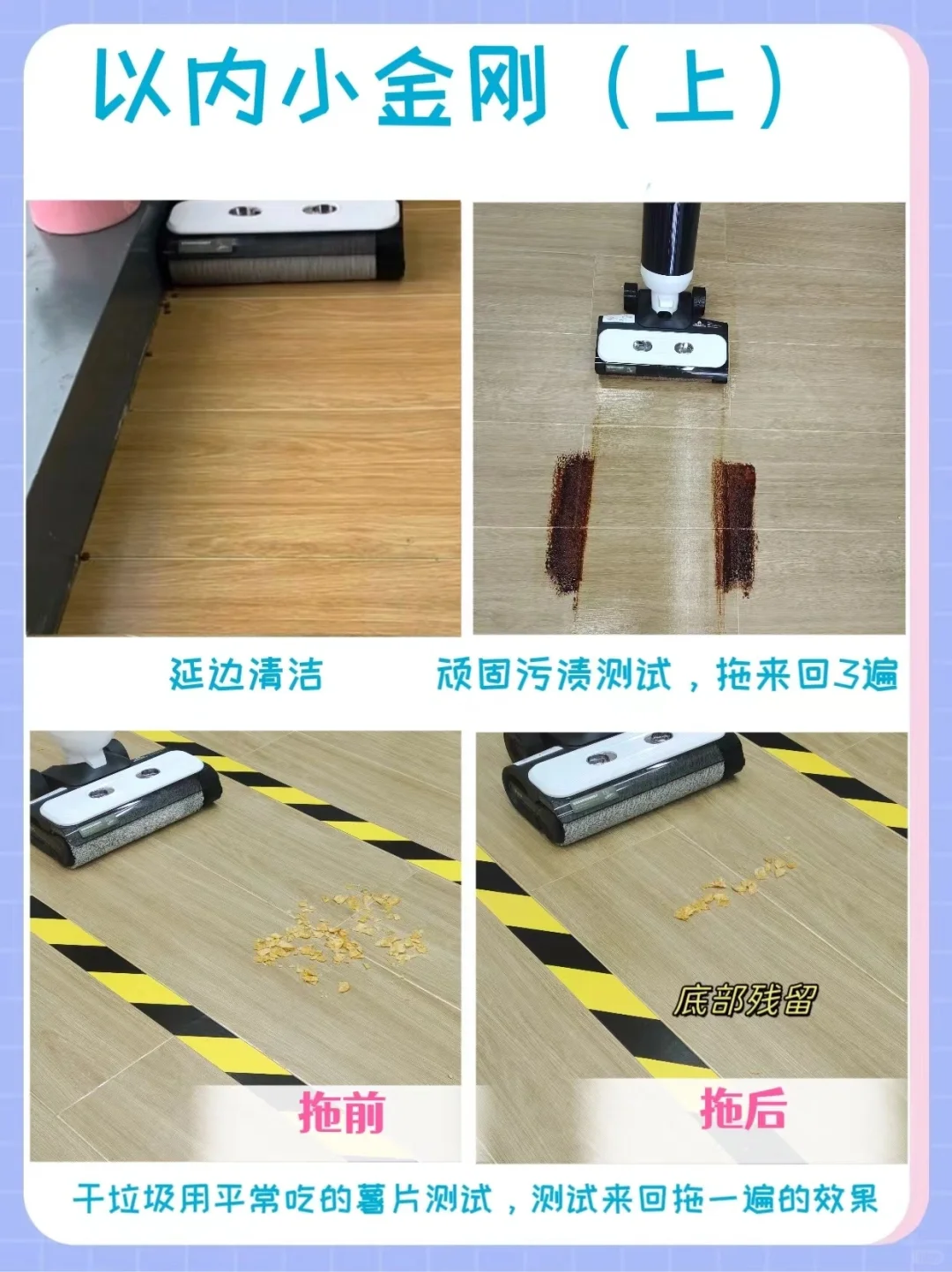 以内小金刚（上）

延边清洁

顽固污渍测试，拖来回3遍

底部残留

拖前

拖后

干垃圾用平常吃的薯片测试，测试来回拖一遍的效果