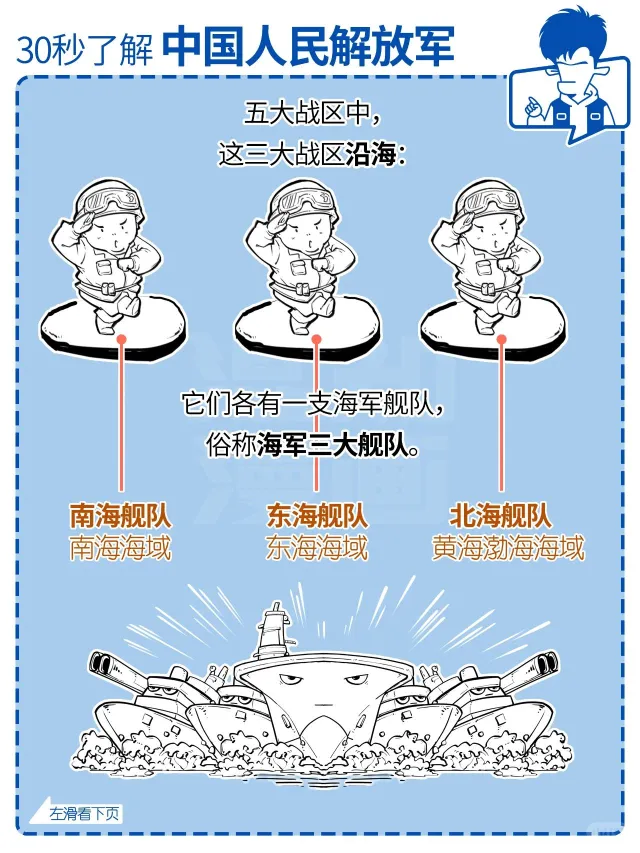 30秒了解 中国人民解放军

五大战区中，
这三大战区沿海：

它们各有一支海军舰队，
俗称海军三大舰队。

南海舰队
南海海域

东海舰队
东海海域

北海舰队
黄海渤海海域

左滑看下页