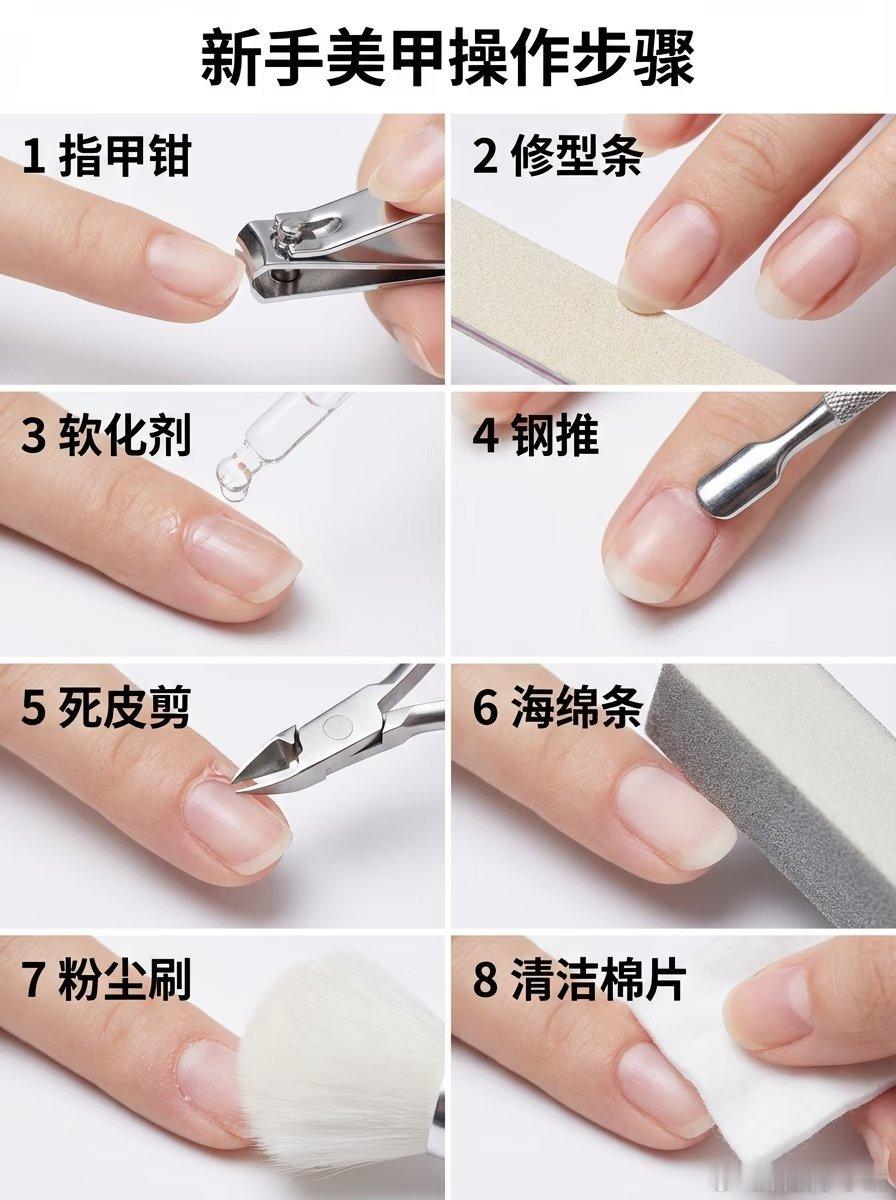 新手美甲操作步骤

1 指甲钳

2 修型条

3 软化剂

4 钢推

5 死皮剪

6 海绵条

7 粉尘刷

8 清洁棉片