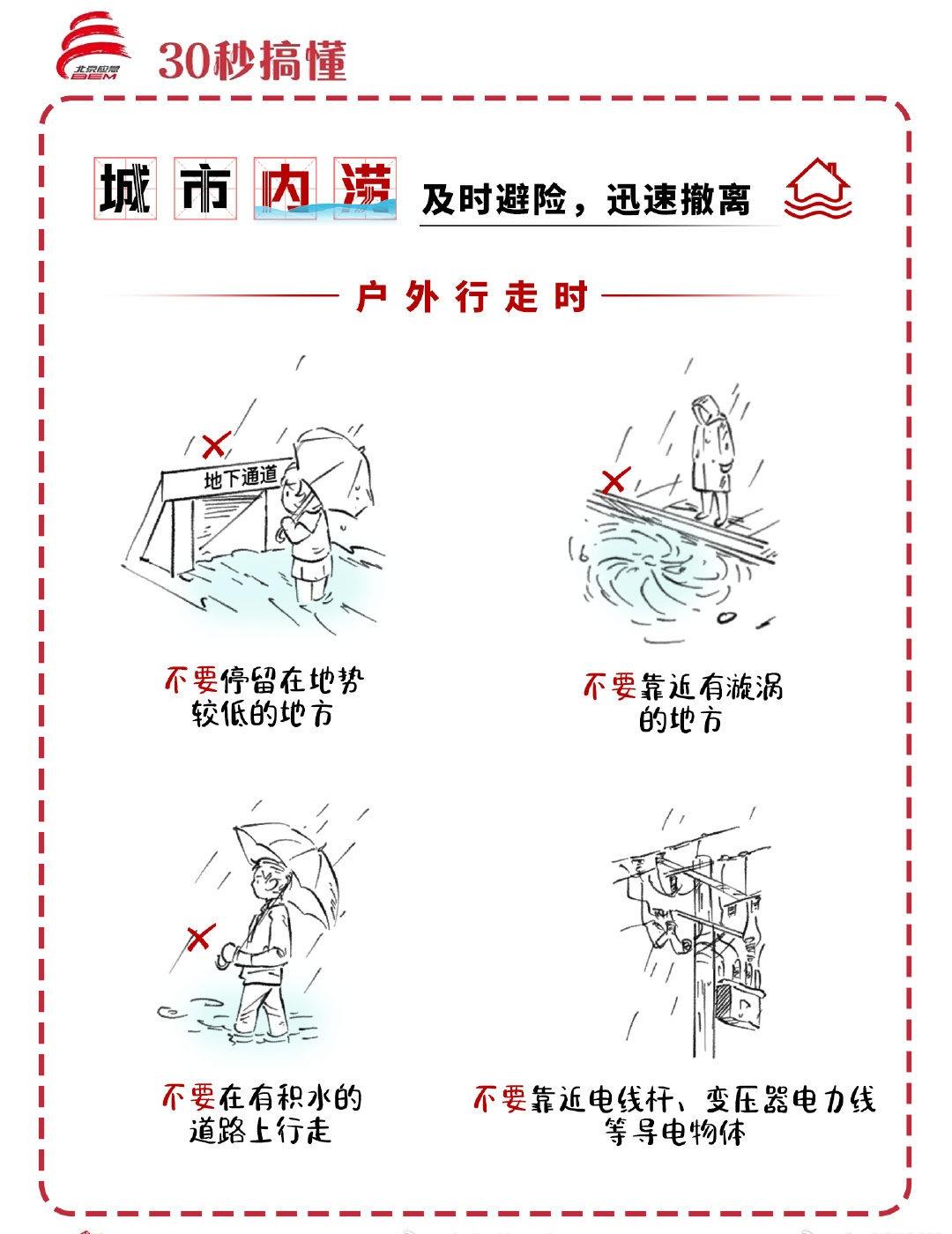 北京应急
BEM
30秒搞懂

城市内涝 及时避险，迅速撤离

户外行走时

地下通道

不要停留在地势较低的地方

不要靠近有漩涡的地方

不要在有积水的道路上行走

不要靠近电线杆、变压器电力线等导电物体