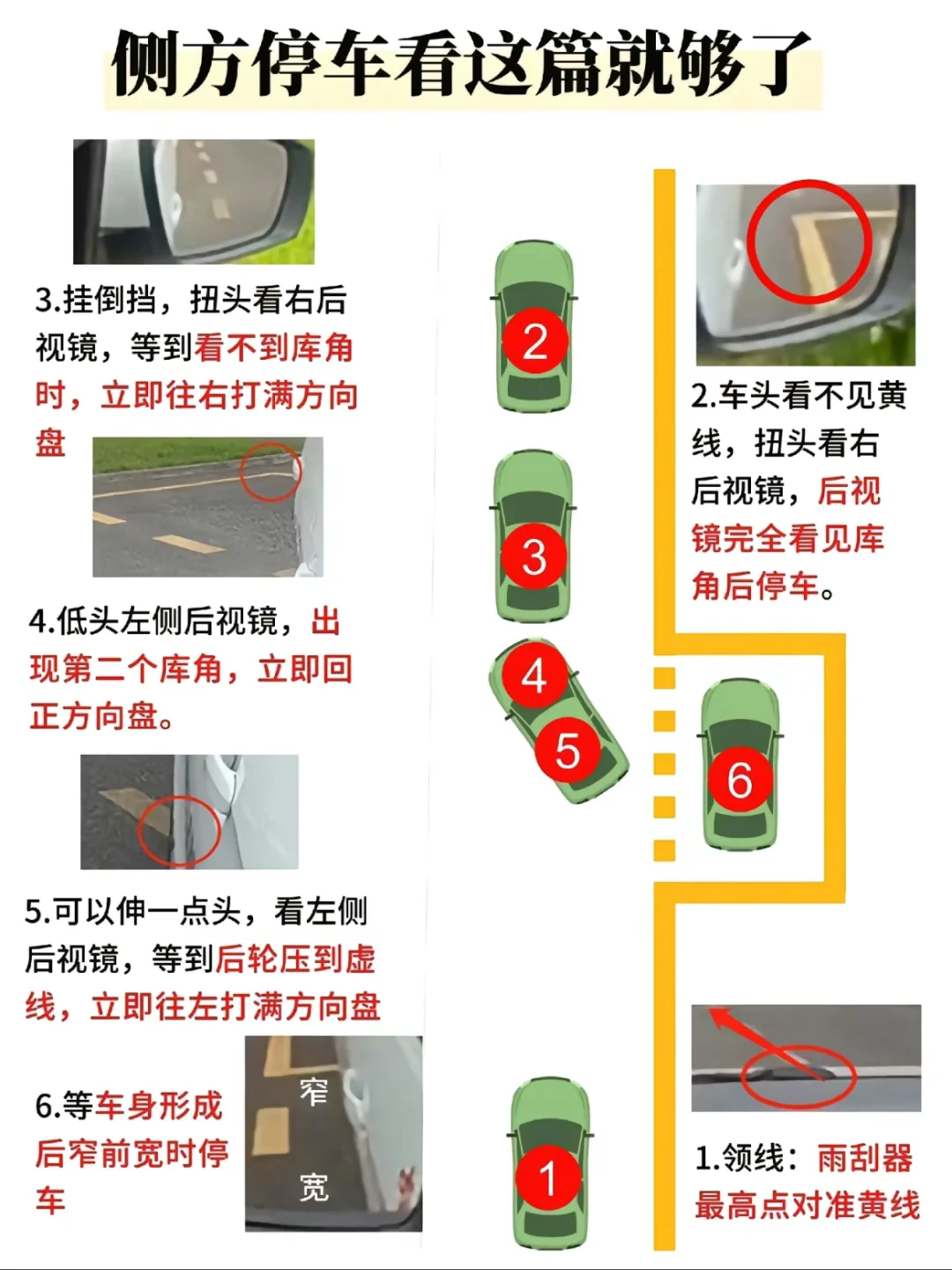 侧方停车看这篇就够了

3.挂倒挡，扭头看右后视镜，等到看不到库角时，立即往右打满方向盘

4.低头左侧后视镜，出现第二个库角，立即回正方向盘。

5.可以伸一点头，看左侧后视镜，等到后轮压到虚线，立即往左打满方向盘

6.等车身形成后窄前宽时停车

窄

宽

2

3

4

5

6

1

2.车头看不见黄线，扭头看右后视镜，后视镜完全看见库角后停车。

1.领线：雨刮器最高点对准黄线