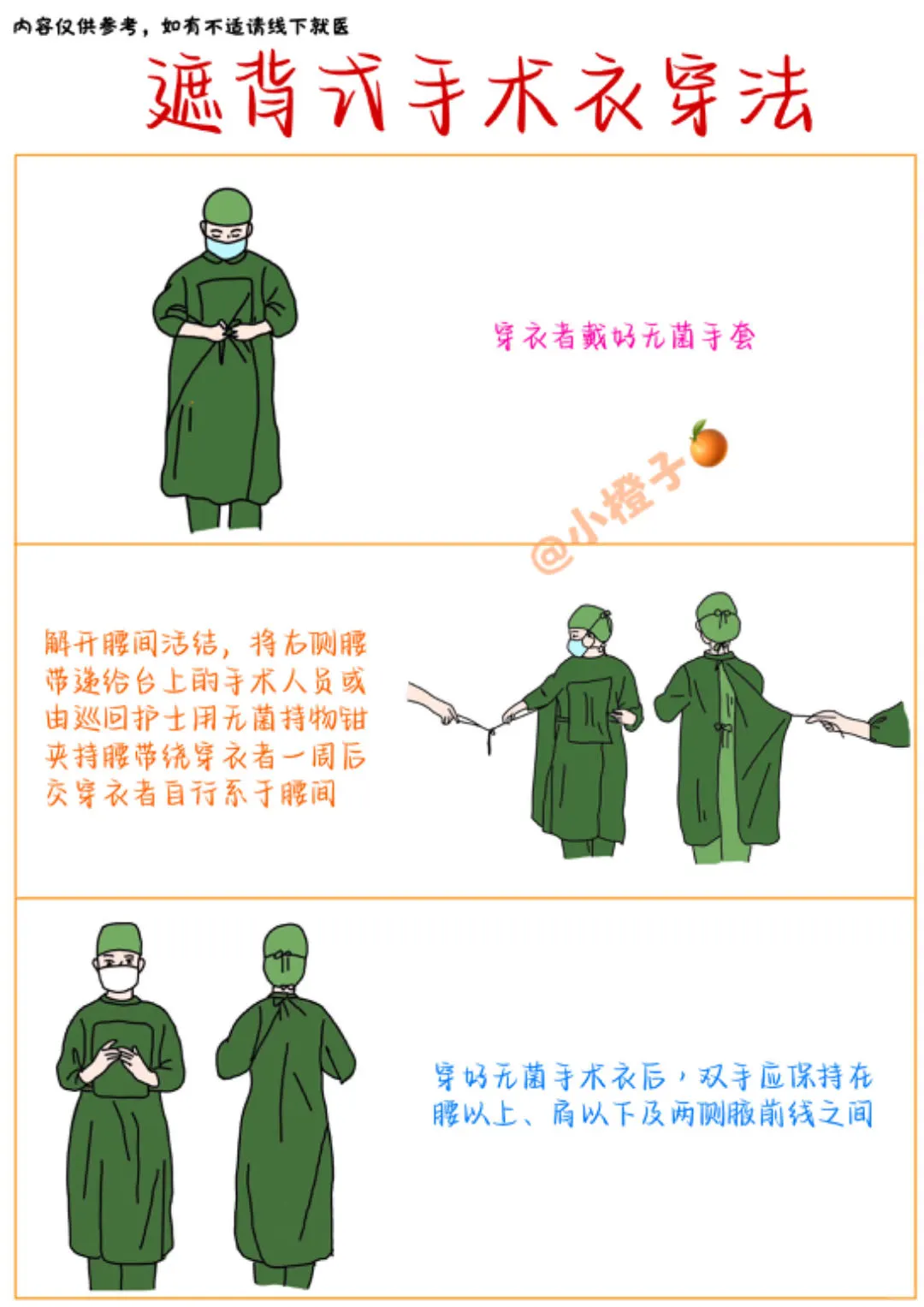 内容仅供参考，如有不适请线下就医

遮背式手术衣穿法

穿衣者戴好无菌手套

@小橙子

解开腰间活结，将右侧腰带递给台上的手术人员或由巡回护士用无菌持物钳夹持腰带绕穿衣者一周后交穿衣者自行系于腰间

穿好无菌手术衣后，双手应保持在腰以上、肩以下及两侧腋前线之间