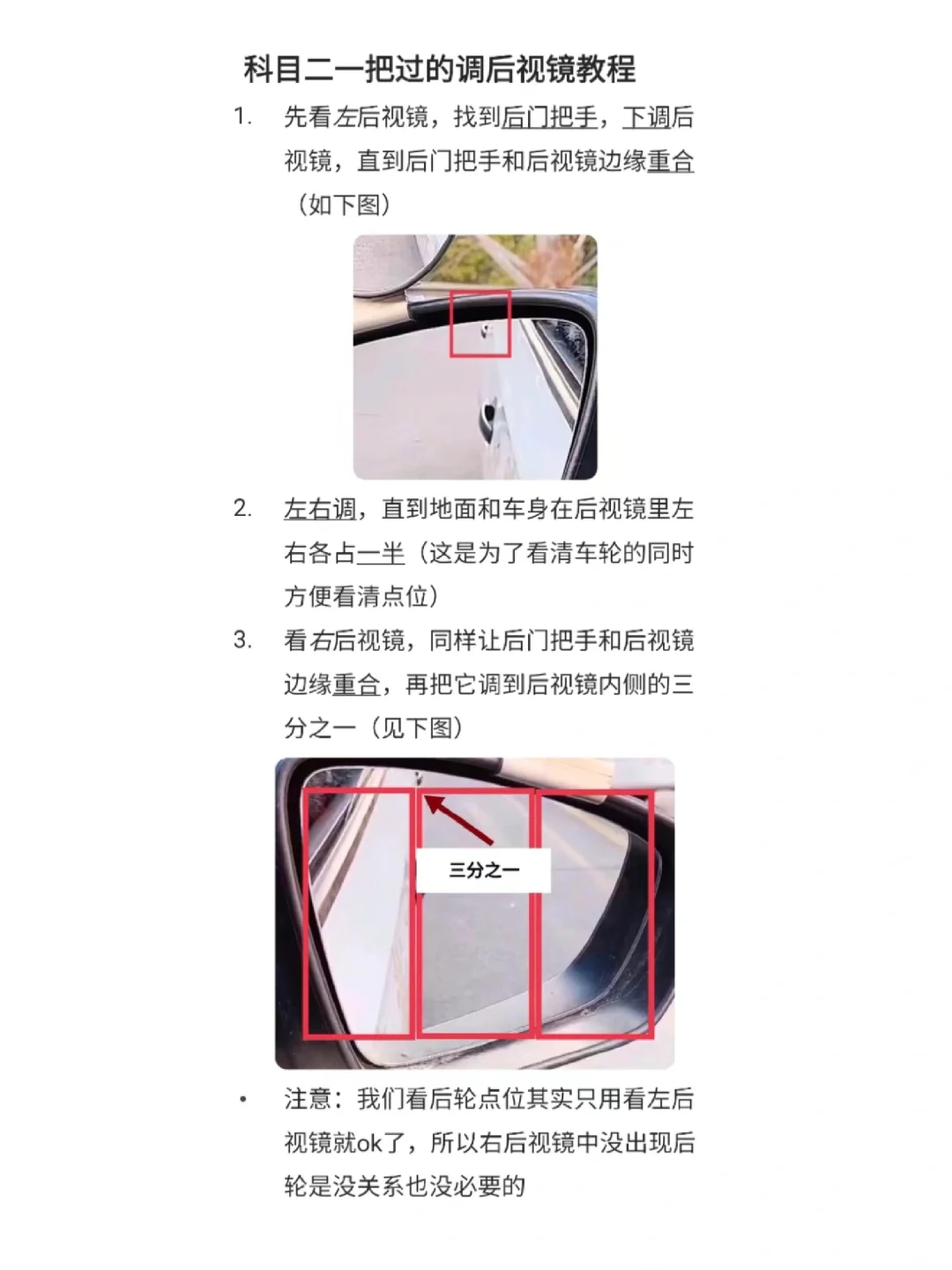 科目二一把过的调后视镜教程

1. 先看左后视镜，找到后门把手，下调后视镜，直到后门把手和后视镜边缘重合（如下图）

2. 左右调，直到地面和车身在后视镜里左右各占一半（这是为了看清车轮的同时方便看清点位）

3. 看右后视镜，同样让后门把手和后视镜边缘重合，再把它调到后视镜内侧的三分之一（见下图）

三分之一

• 注意：我们看后轮点位其实只用看左后视镜就ok了，所以右后视镜中没出现后轮是没关系也没必要的