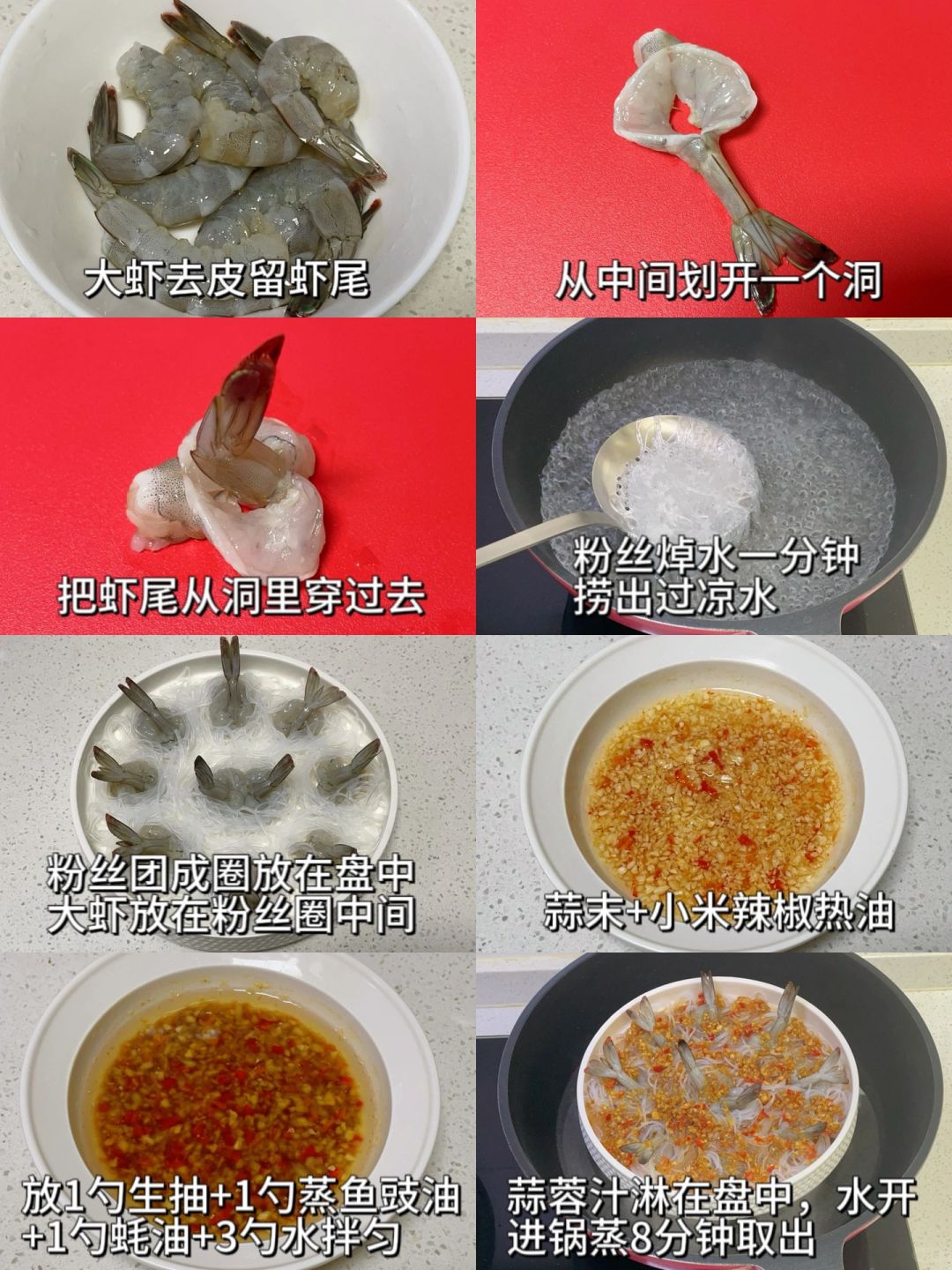 大虾去皮留虾尾

从中间划开一个洞

把虾尾从洞里穿过去

粉丝焯水一分钟
捞出过凉水

粉丝团成圈放在盘中
大虾放在粉丝圈中间

蒜末+小米辣椒热油

放1勺生抽+1勺蒸鱼豉油
+1勺蚝油+3勺水拌匀

蒜蓉汁淋在盘中，水开
进锅蒸8分钟取出