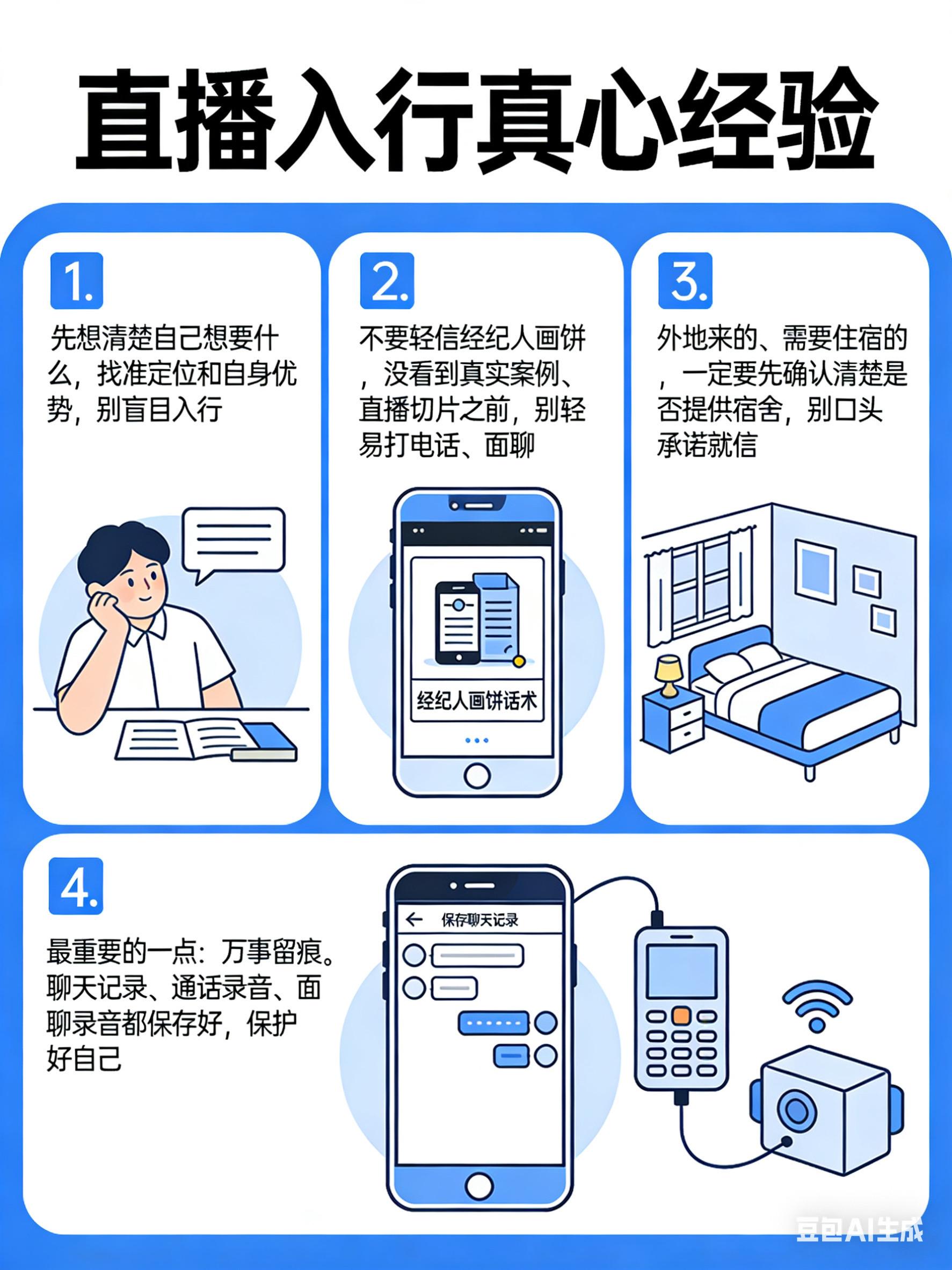 直播入行真心经验

1.

先想清楚自己想要什么，找准定位和自身优势，别盲目入行

2.

不要轻信经纪人画饼，没看到真实案例、直播切片之前，别轻易打电话、面聊

经纪人画饼话术

3.

外地来的、需要住宿的，一定要先确认清楚是否提供宿舍，别口头承诺就信

4.

最重要的一点：万事留痕。聊天记录、通话录音、面聊录音都保存好，保护好自己

保存聊天记录

豆包AI生成