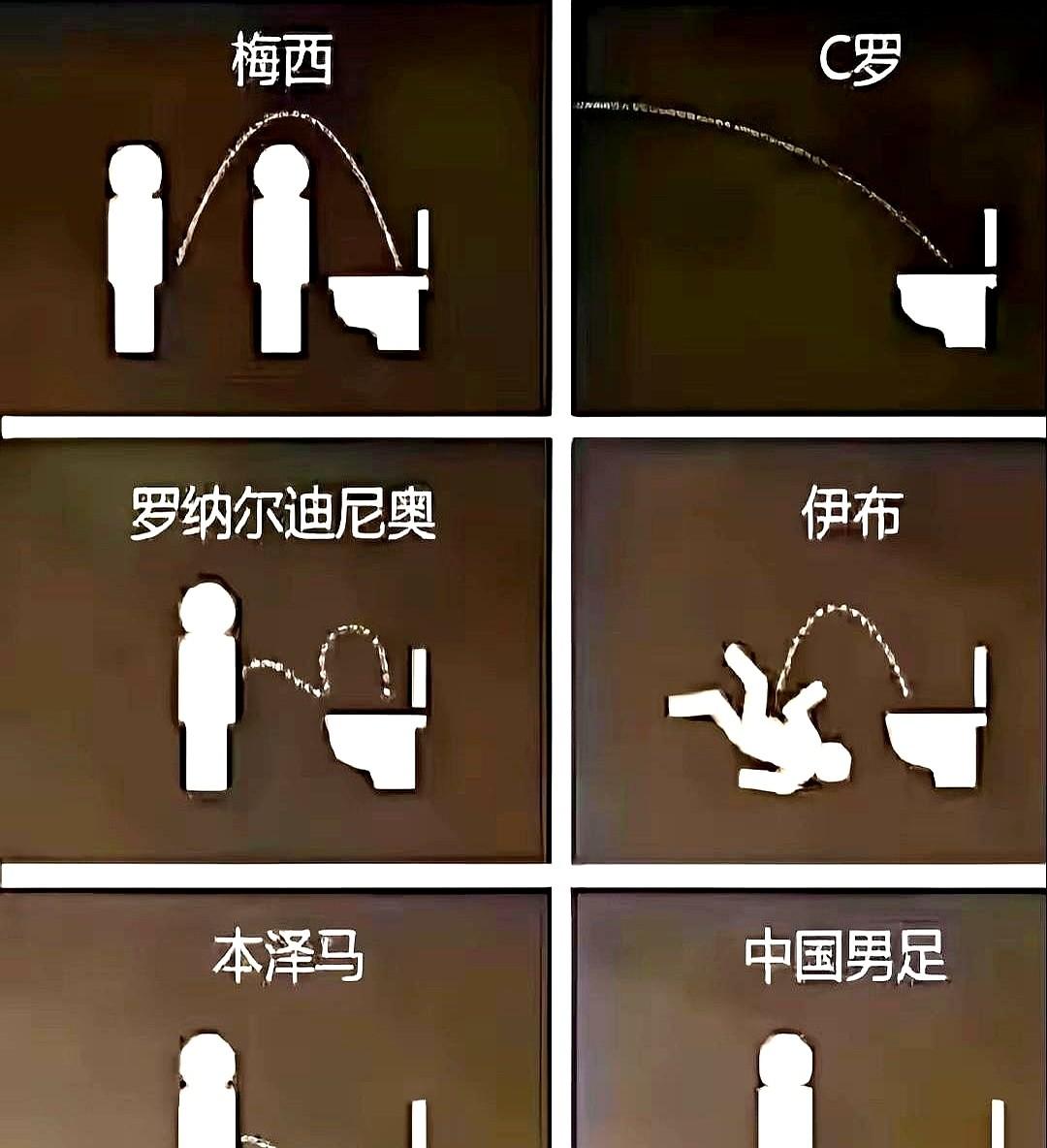 梅西

C罗

罗纳尔迪尼奥

伊布

本泽马

中国男足