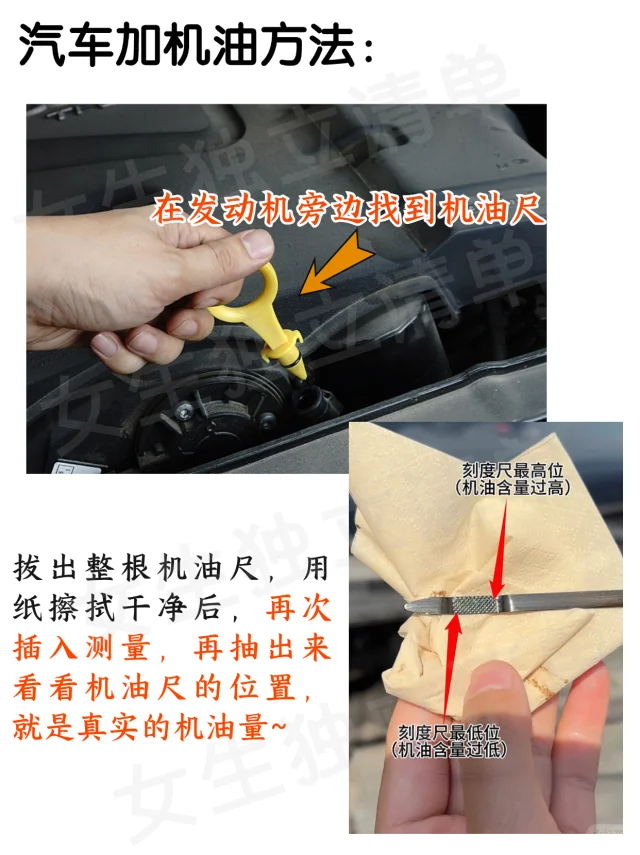 汽车加机油方法：

在发动机旁边找到机油尺

刻度尺最高位
（机油含量过高）

拔出整根机油尺，用纸擦拭干净后，再次插入测量，再抽出来看看机油尺的位置，就是真实的机油量~

刻度尺最低位
（机油含量过低）

女生独立清单