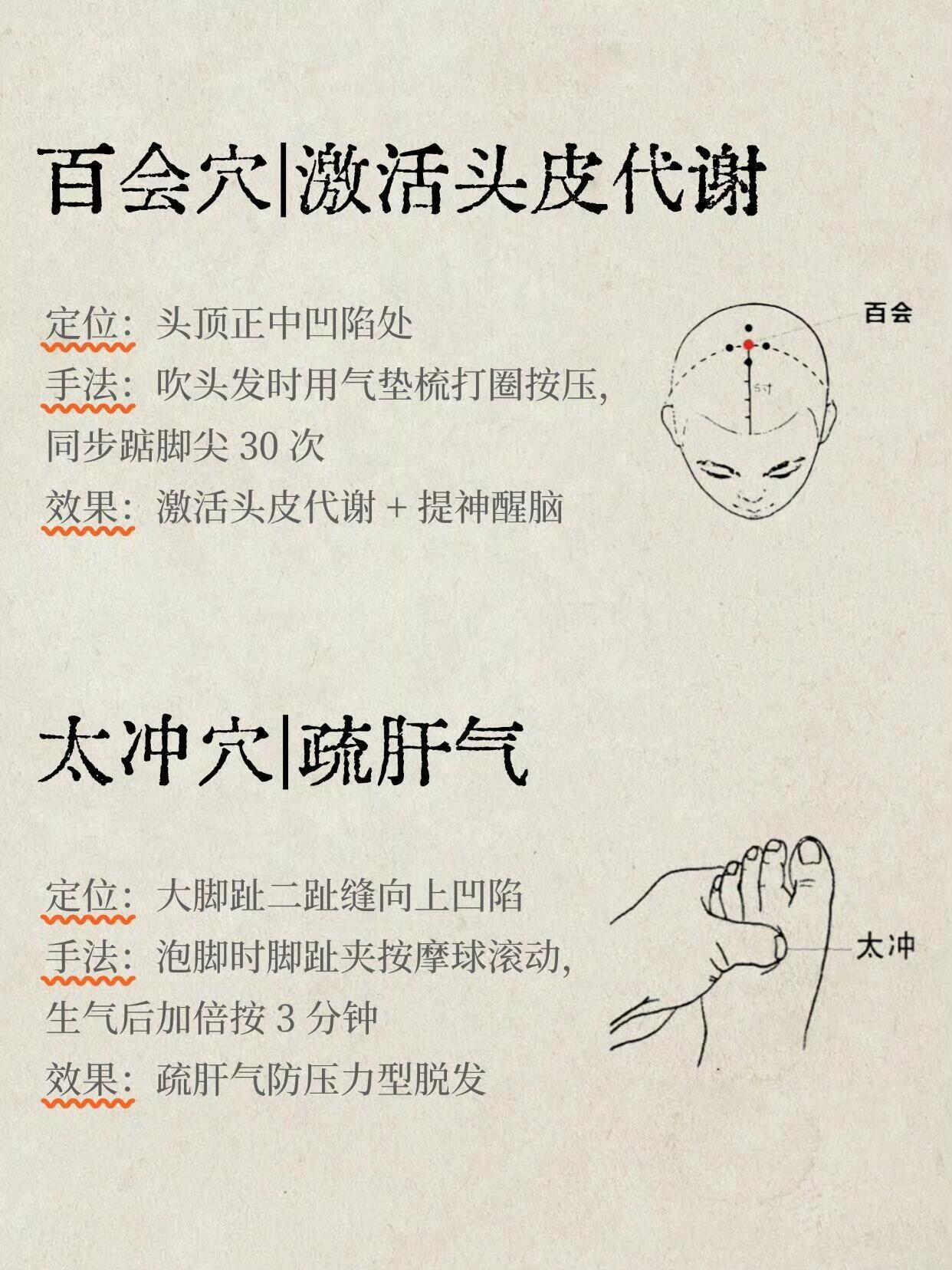 百会穴|激活头皮代谢

定位：头顶正中凹陷处
手法：吹头发时用气垫梳打圈按压，同步踮脚尖 30 次
效果：激活头皮代谢 + 提神醒脑

百会

5寸

太冲穴|疏肝气

定位：大脚趾二趾缝向上凹陷
手法：泡脚时脚趾夹按摩球滚动，生气后加倍按 3 分钟
效果：疏肝气防压力型脱发

太冲