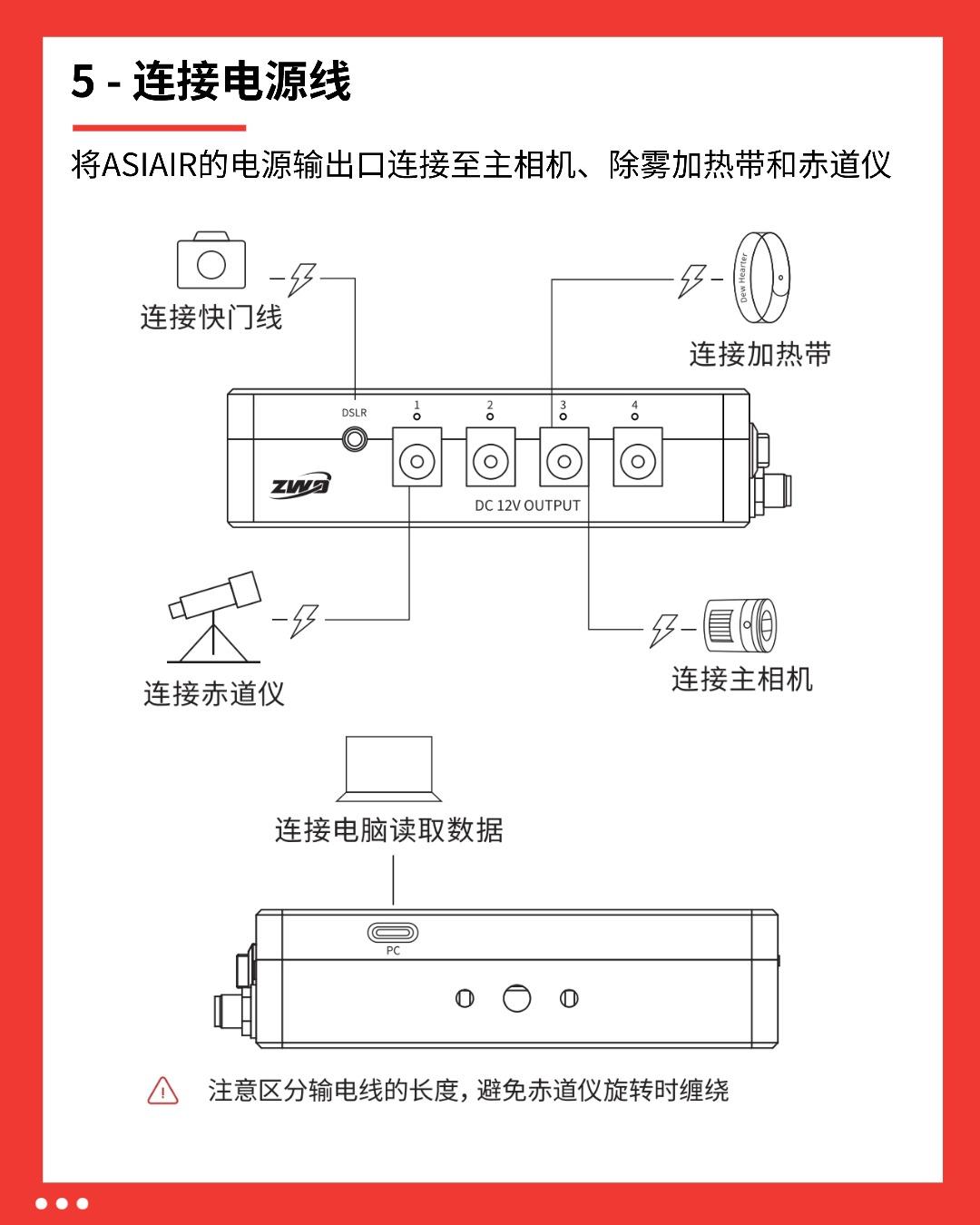 5 - 连接电源线

将ASIAIR的电源输出口连接至主相机、除雾加热带和赤道仪

连接快门线

Dew Hearter

连接加热带

DSLR

1

2

3

4

ZWO

DC 12V OUTPUT

连接赤道仪

连接主相机

连接电脑读取数据

PC

注意区分输电线的长度，避免赤道仪旋转时缠绕