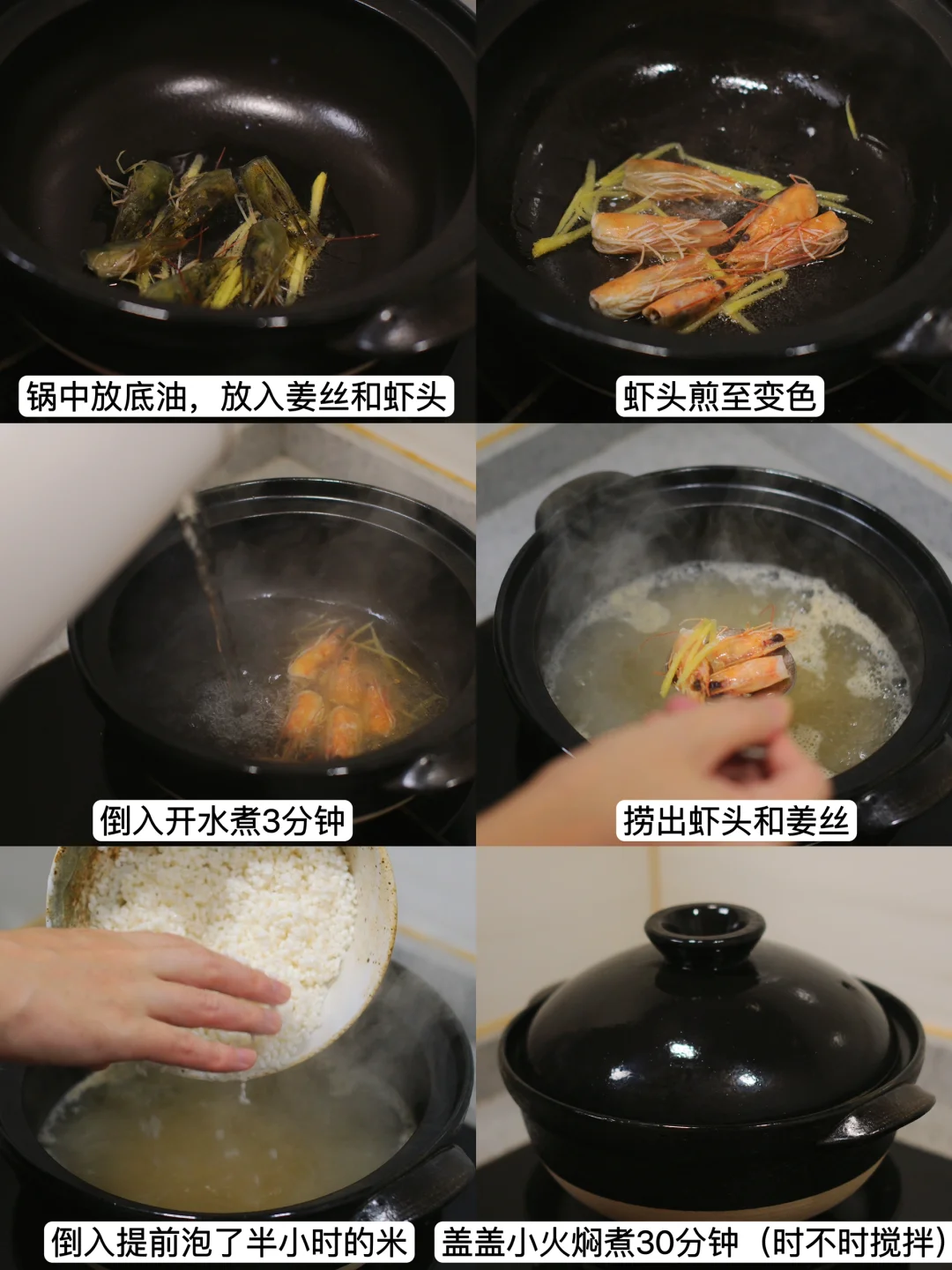 锅中放底油，放入姜丝和虾头

虾头煎至变色

倒入开水煮3分钟

捞出虾头和姜丝

倒入提前泡了半小时的米

盖盖小火焖煮30分钟（时不时搅拌）