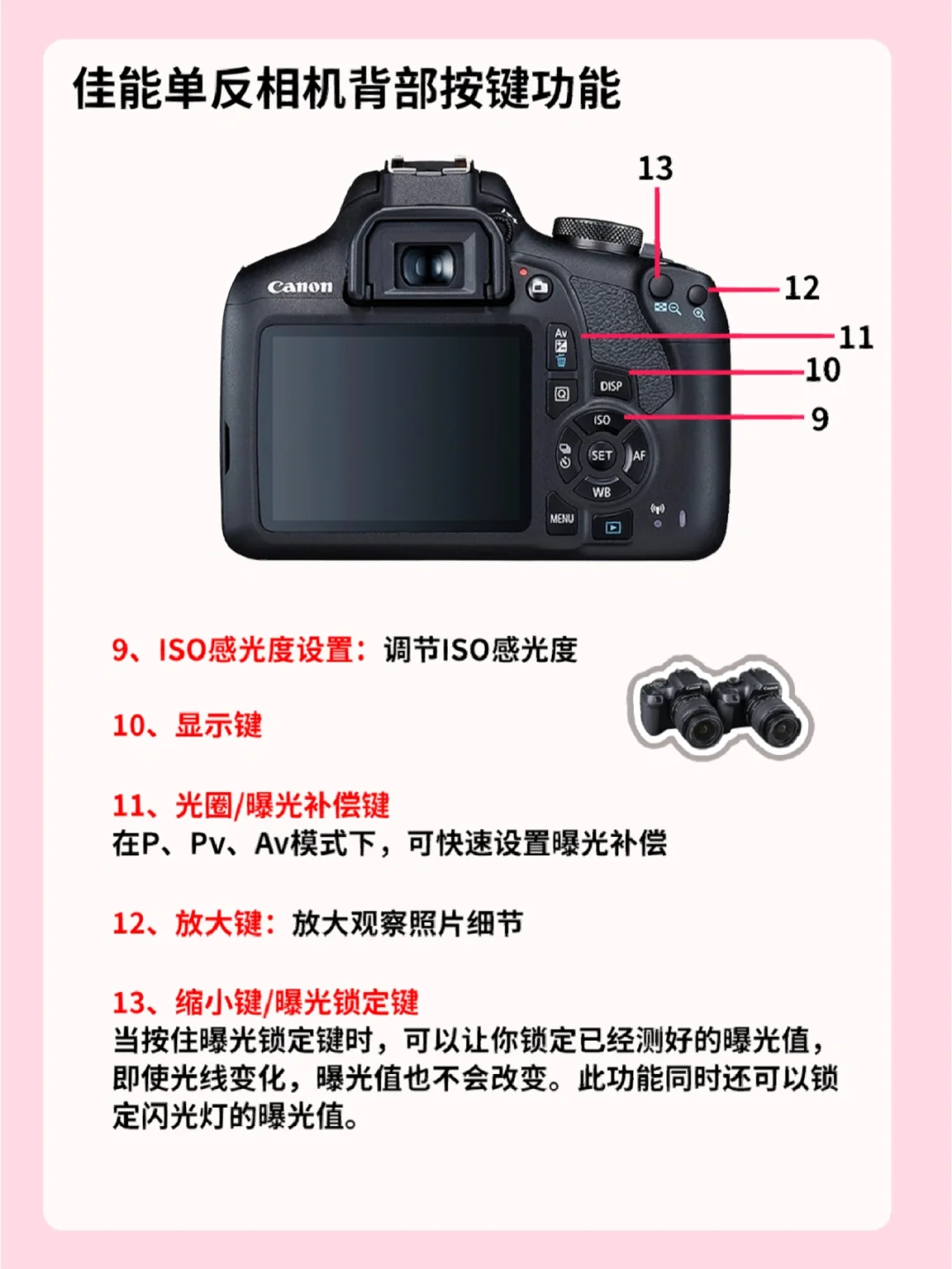 佳能单反相机背部按键功能

13
12
11
10
9

Canon
Av
DISP
ISO
SET
AF
WB
MENU

9、ISO感光度设置：调节ISO感光度

10、显示键

11、光圈/曝光补偿键
在P、Pv、Av模式下，可快速设置曝光补偿

12、放大键：放大观察照片细节

13、缩小键/曝光锁定键
当按住曝光锁定键时，可以让你锁定已经测好的曝光值，即使光线变化，曝光值也不会改变。此功能同时还可以锁定闪光灯的曝光值。