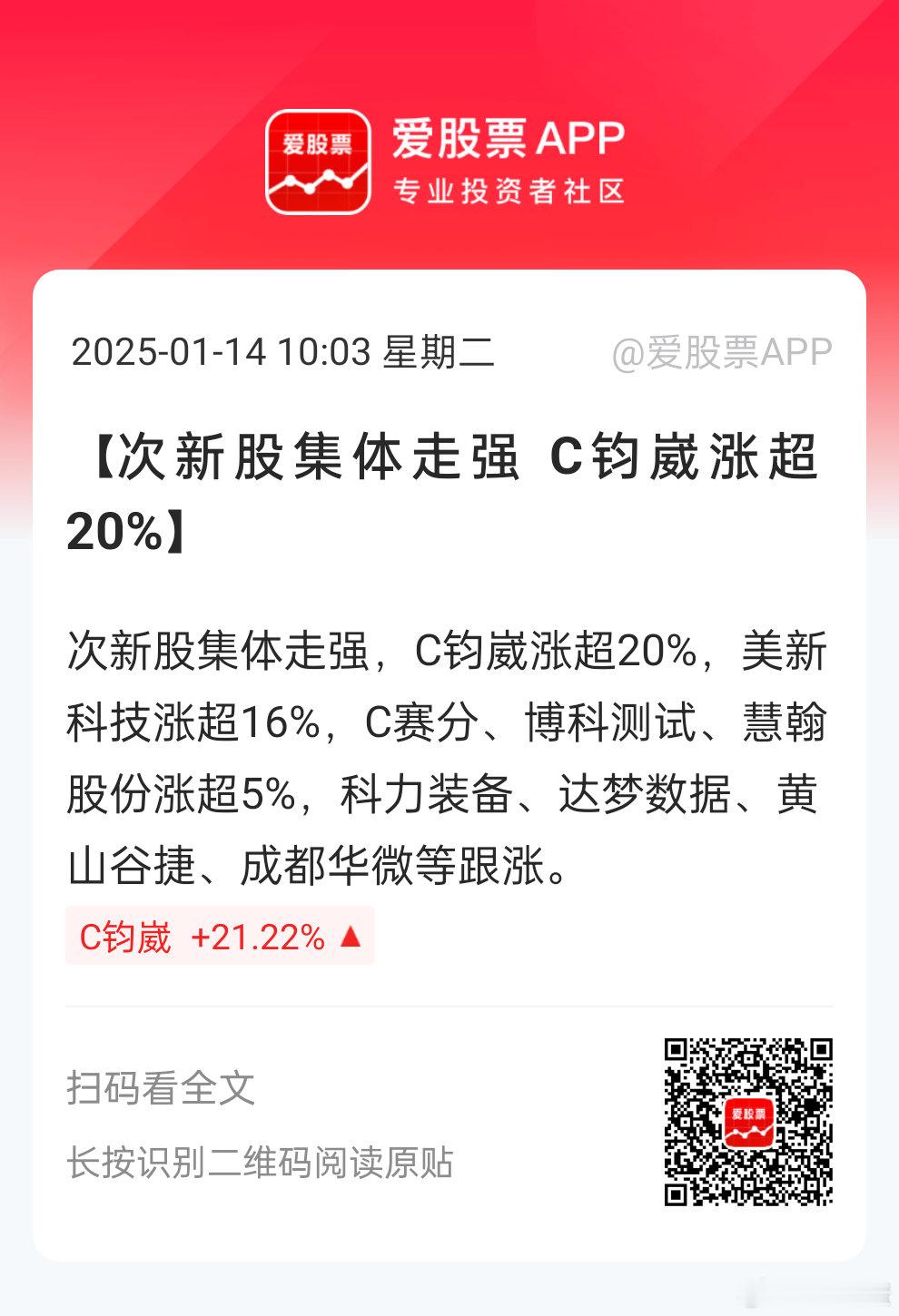 爱股票

爱股票APP
专业投资者社区

2025-01-14 10:03 星期二 @爱股票APP

【次新股集体走强 C钧崴涨超20%】

次新股集体走强，C钧崴涨超20%，美新科技涨超16%，C赛分、博科测试、慧翰股份涨超5%，科力装备、达梦数据、黄山谷捷、成都华微等跟涨。

C钧崴 +21.22% ▲

扫码看全文

长按识别二维码阅读原贴