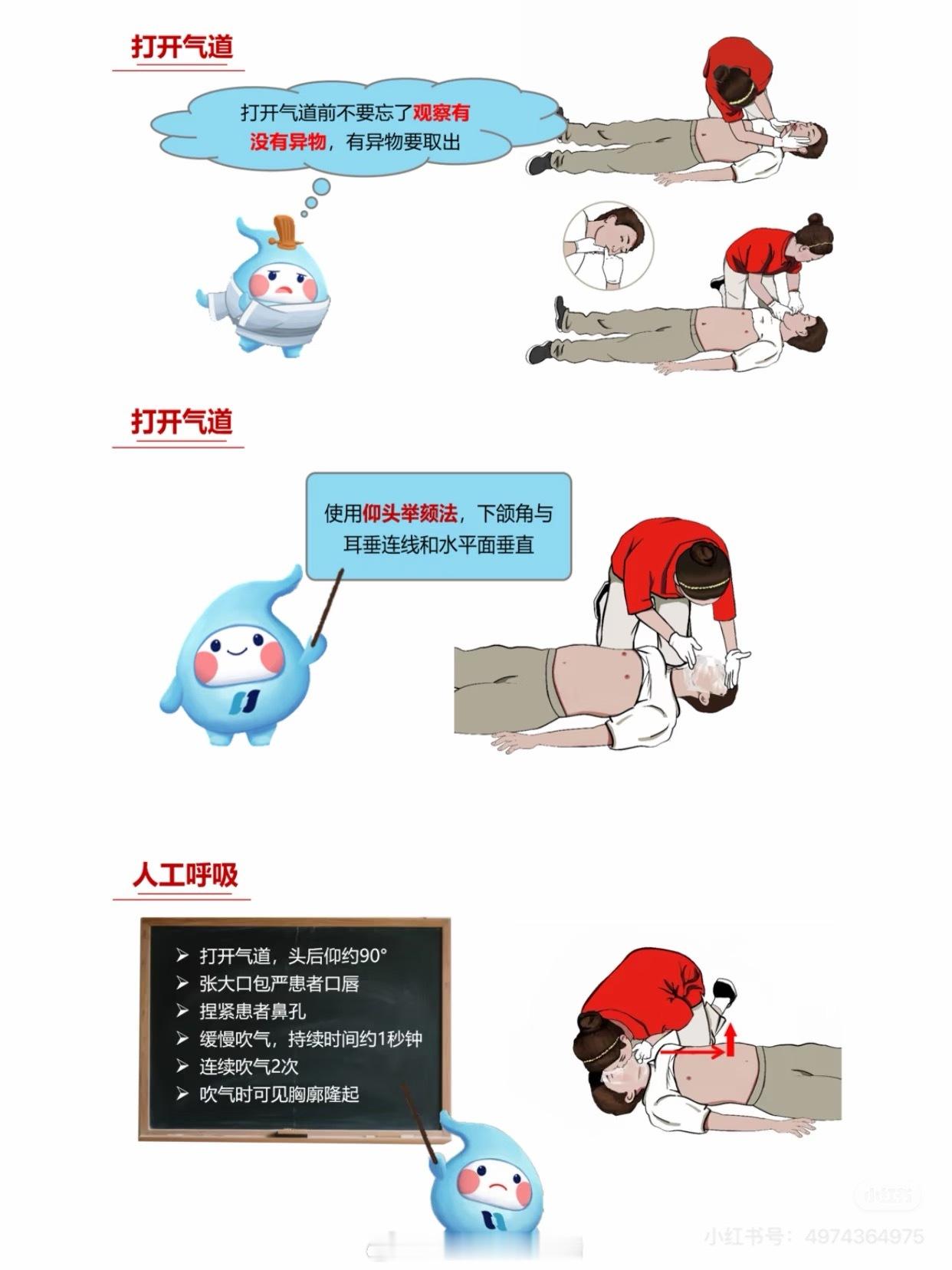 打开气道

打开气道前不要忘了观察有没有异物，有异物要取出

打开气道

使用仰头举颏法，下颌角与耳垂连线和水平面垂直

人工呼吸

➢ 打开气道，头后仰约90°
➢ 张大口包严患者口唇
➢ 捏紧患者鼻孔
➢ 缓慢吹气，持续时间约1秒钟
➢ 连续吹气2次
➢ 吹气时可见胸廓隆起

小红书

小红书号：4974364975