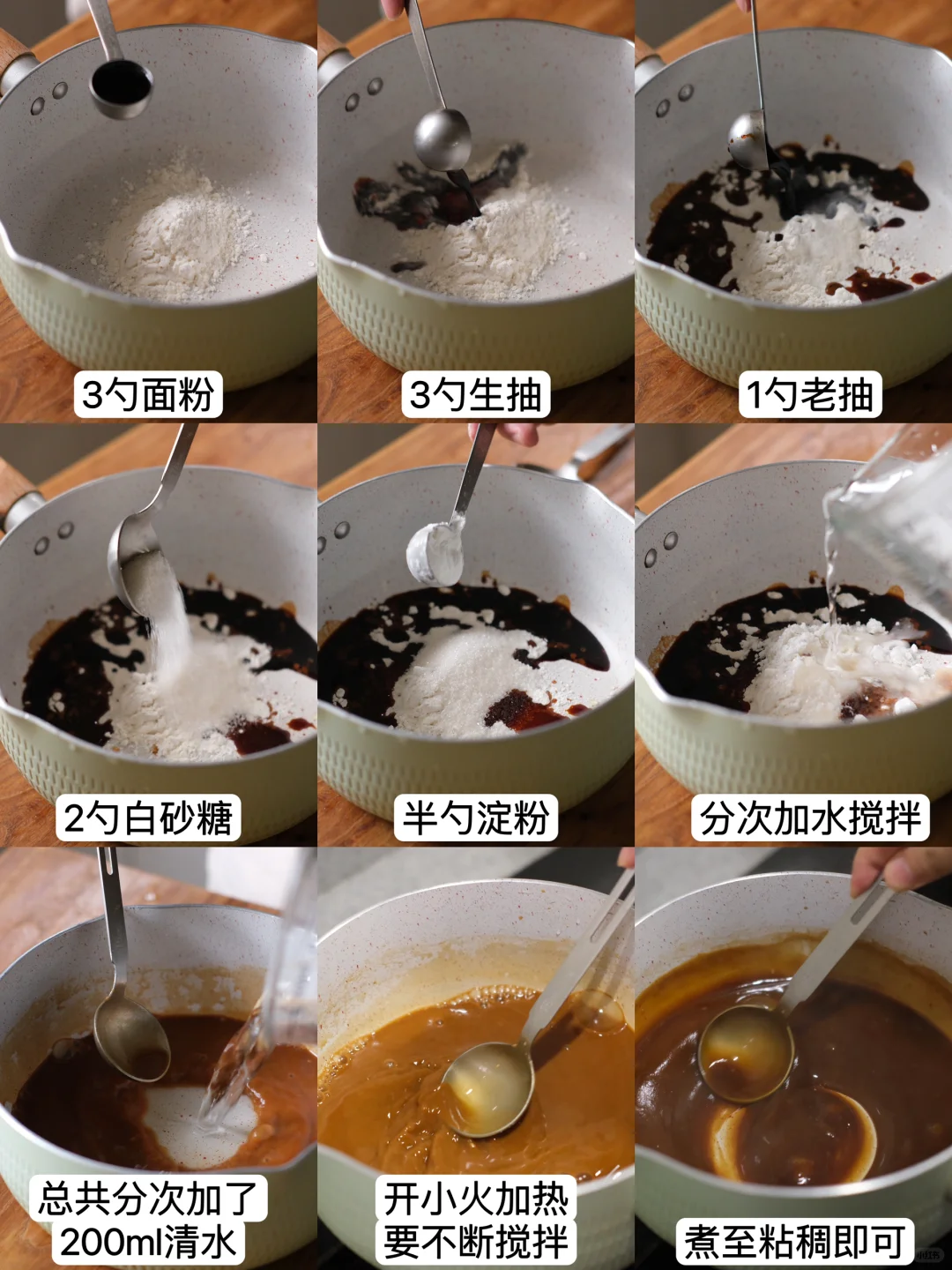 3勺面粉

3勺生抽

1勺老抽

2勺白砂糖

半勺淀粉

分次加水搅拌

总共分次加了200ml清水

开小火加热要不断搅拌

煮至粘稠即可