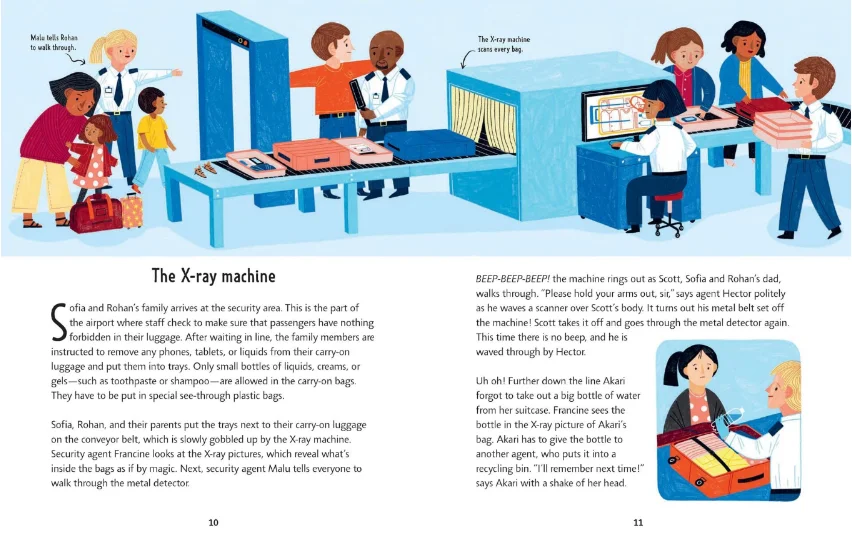 Malu tells Rohan to walk through.

The X-ray machine scans every bag.

The X-ray machine

Sofia and Rohan's family arrives at the security area. This is the part of the airport where staff check to make sure that passengers have nothing forbidden in their luggage. After waiting in line, the family members are instructed to remove any phones, tablets, or liquids from their carry-on luggage and put them into trays. Only small bottles of liquids, creams, or gels—such as toothpaste or shampoo—are allowed in the carry-on bags. They have to be put in special see-through plastic bags.

Sofia, Rohan, and their parents put the trays next to their carry-on luggage on the conveyor belt, which is slowly gobbled up by the X-ray machine. Security agent Francine looks at the X-ray pictures, which reveal what's inside the bags as if by magic. Next, security agent Malu tells everyone to walk through the metal detector.

10

BEEP-BEEP-BEEP! the machine rings out as Scott, Sofia and Rohan's dad, walks through. "Please hold your arms out, sir," says agent Hector politely as he waves a scanner over Scott's body. It turns out his metal belt set off the machine! Scott takes it off and goes through the metal detector again. This time there is no beep, and he is waved through by Hector.

Uh oh! Further down the line Akari forgot to take out a big bottle of water from her suitcase. Francine sees the bottle in the X-ray picture of Akari's bag. Akari has to give the bottle to another agent, who puts it into a recycling bin. "I'll remember next time!" says Akari with a shake of her head.

11