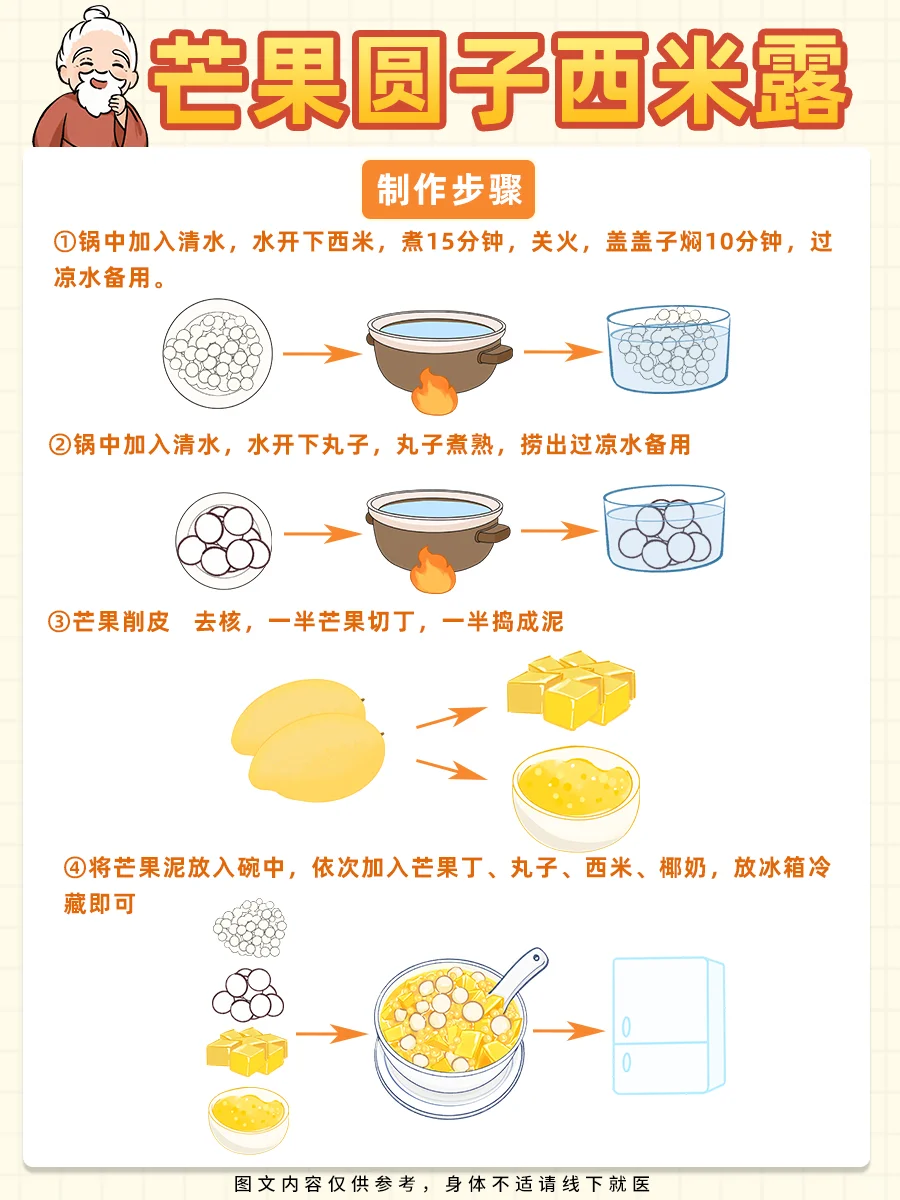 芒果圆子西米露

制作步骤

①锅中加入清水，水开下西米，煮15分钟，关火，盖盖子焖10分钟，过凉水备用。

②锅中加入清水，水开下丸子，丸子煮熟，捞出过凉水备用

③芒果削皮　去核，一半芒果切丁，一半捣成泥

④将芒果泥放入碗中，依次加入芒果丁、丸子、西米、椰奶，放冰箱冷藏即可

图文内容仅供参考，身体不适请线下就医