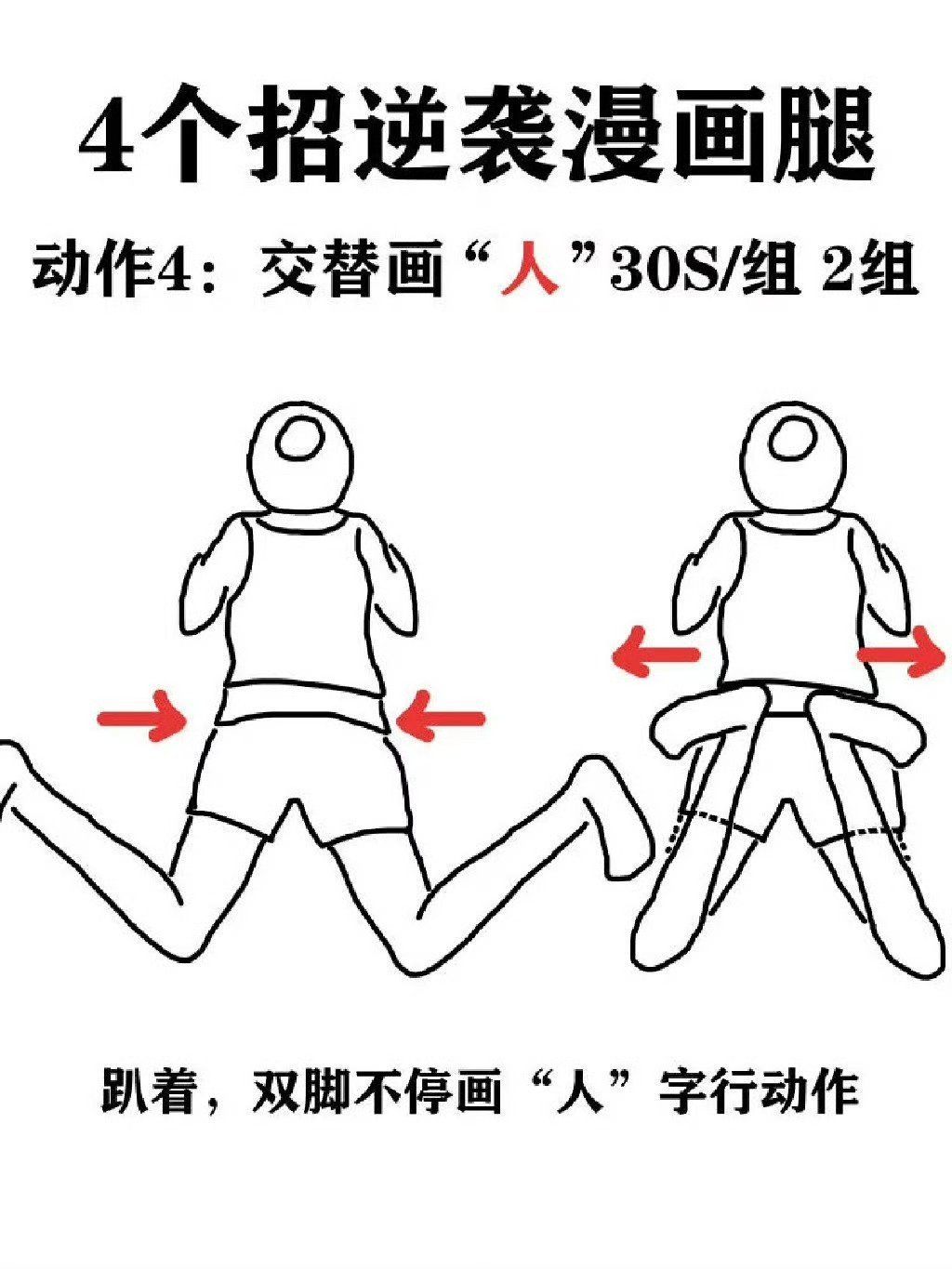 4个招逆袭漫画腿

动作4：交替画“人”30S/组 2组

趴着，双脚不停画“人”字行动作