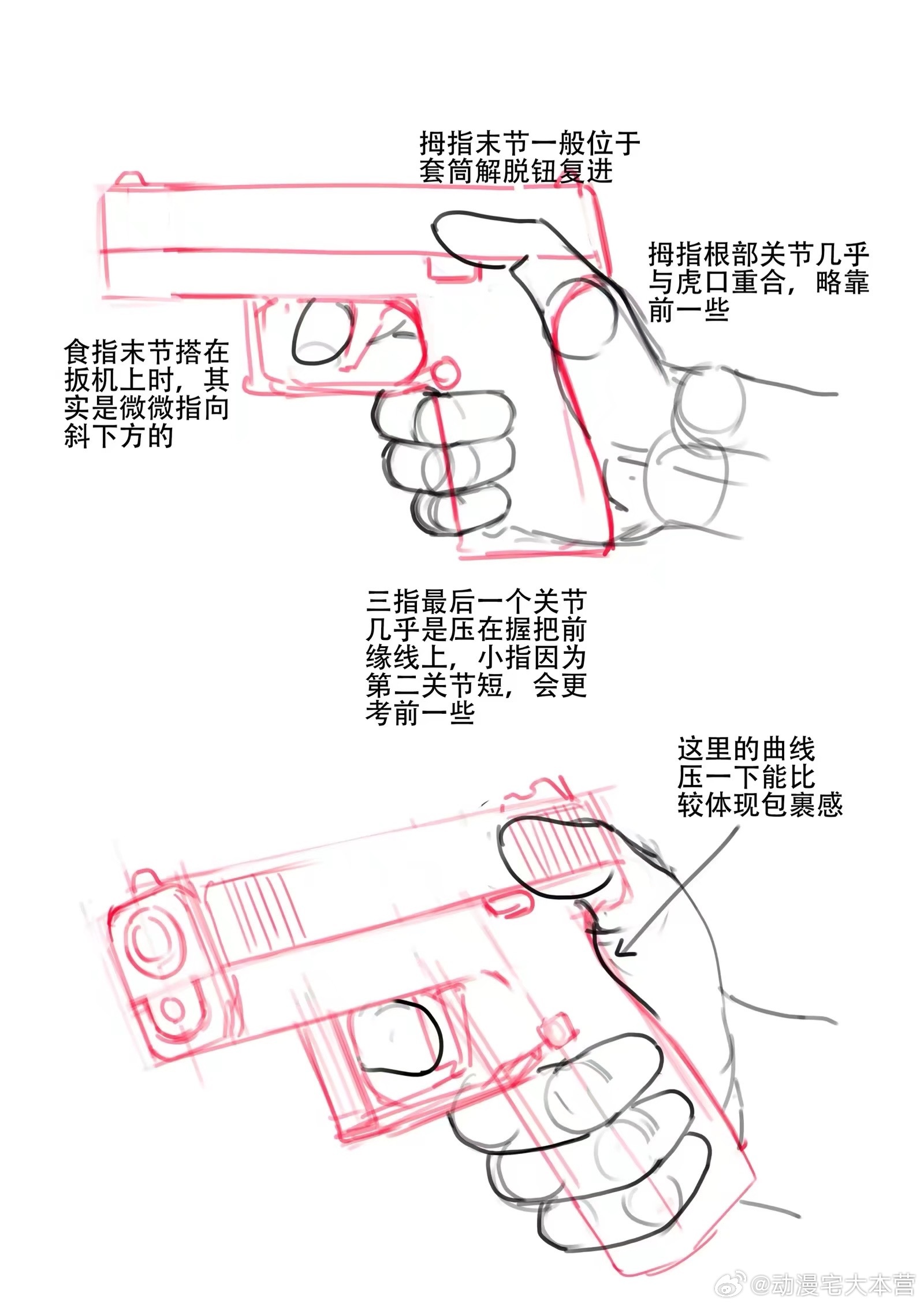 拇指末节一般位于套筒解脱钮复进

拇指根部关节几乎与虎口重合，略靠前一些

食指末节搭在扳机上时，其实是微微指向斜下方的

三指最后一个关节几乎是压在握把前缘线上，小指因为第二关节短，会更考前一些

这里的曲线压一下能比较体现包裹感

@动漫宅大本营